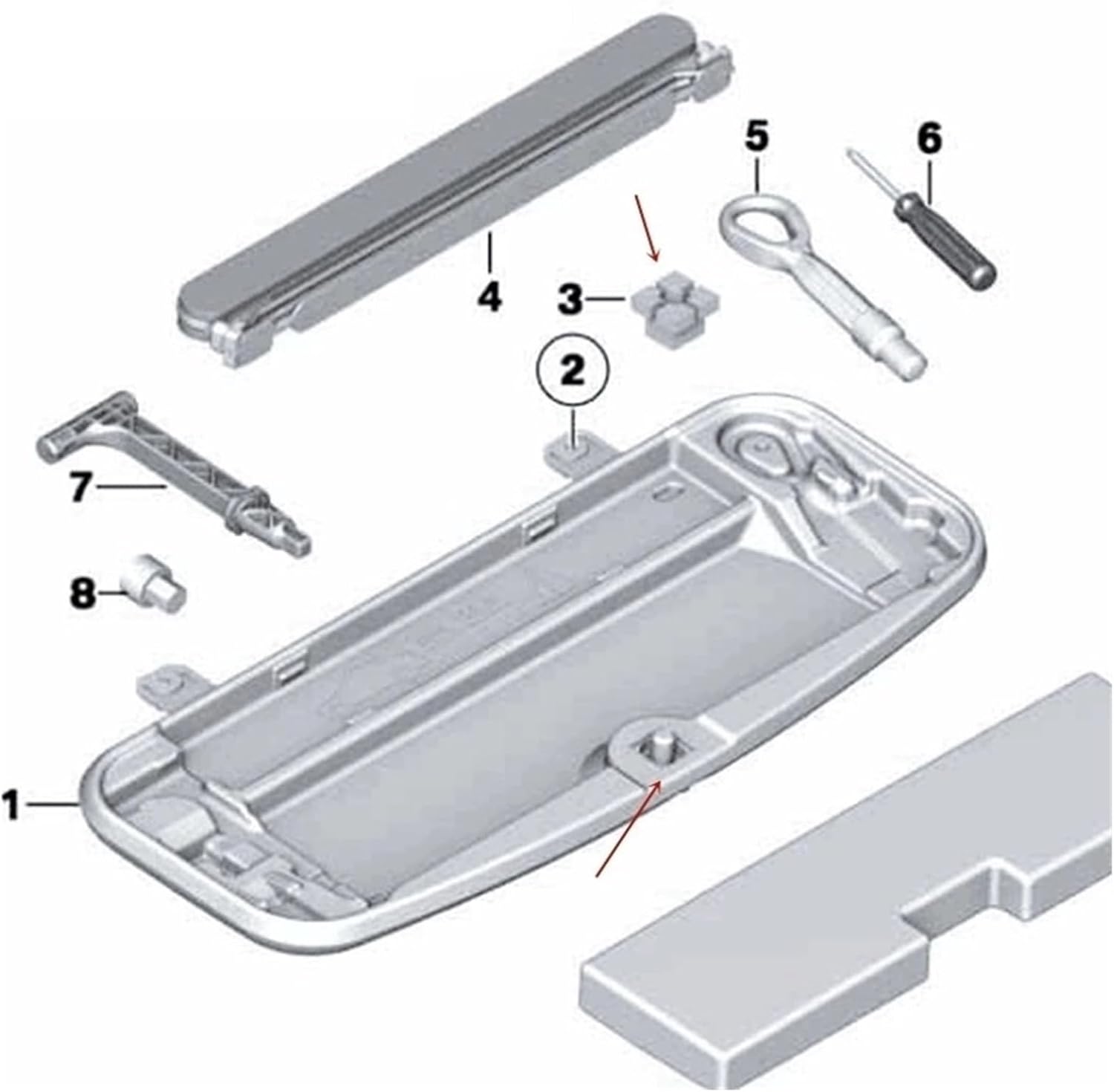 5
6
4
3
2
7
8
1