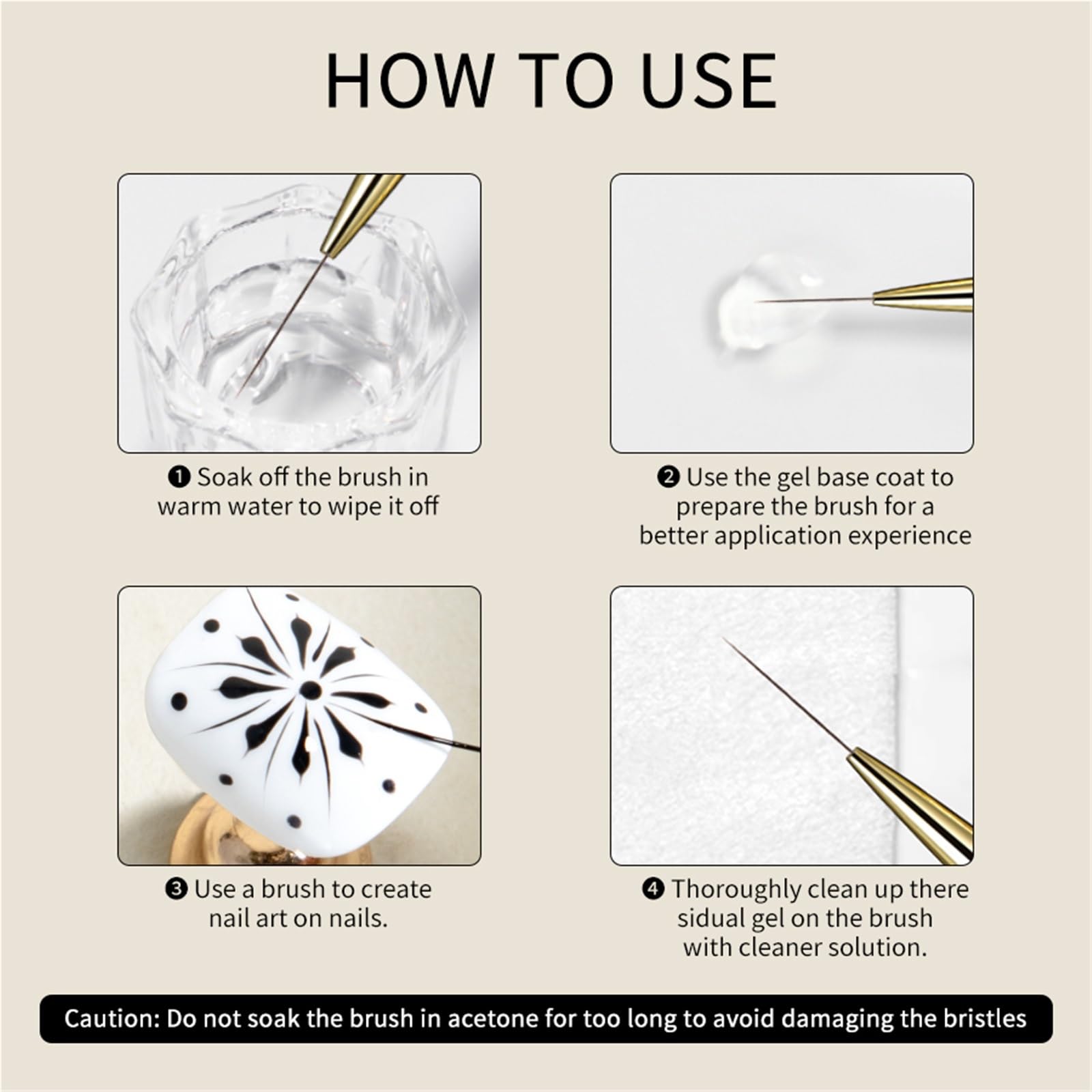 HOW TO USE

❶ Soak off the brush in warm water to wipe it off

❷ Use the gel base coat to prepare the brush for a better application experience

❸ Use a brush to create nail art on nails.

❹ Thoroughly clean up there sidual gel on the brush with cleaner solution.

Caution: Do not soak the brush in acetone for too long to avoid damaging the bristles