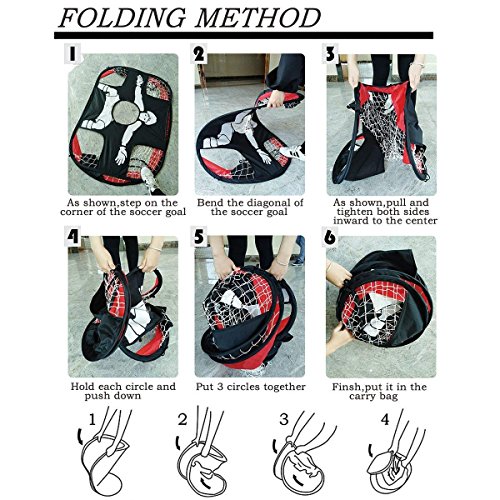 FOLDING METHOD

1

As shown,step on the corner of the soccer goal

2

Bend the diagonal of the soccer goal

3

As shown,pull and tighten both sides inward to the center

4

Hold each circle and push down

5

Put 3 circles together

6

Finsh,put it in the carry bag

1

2

3

4