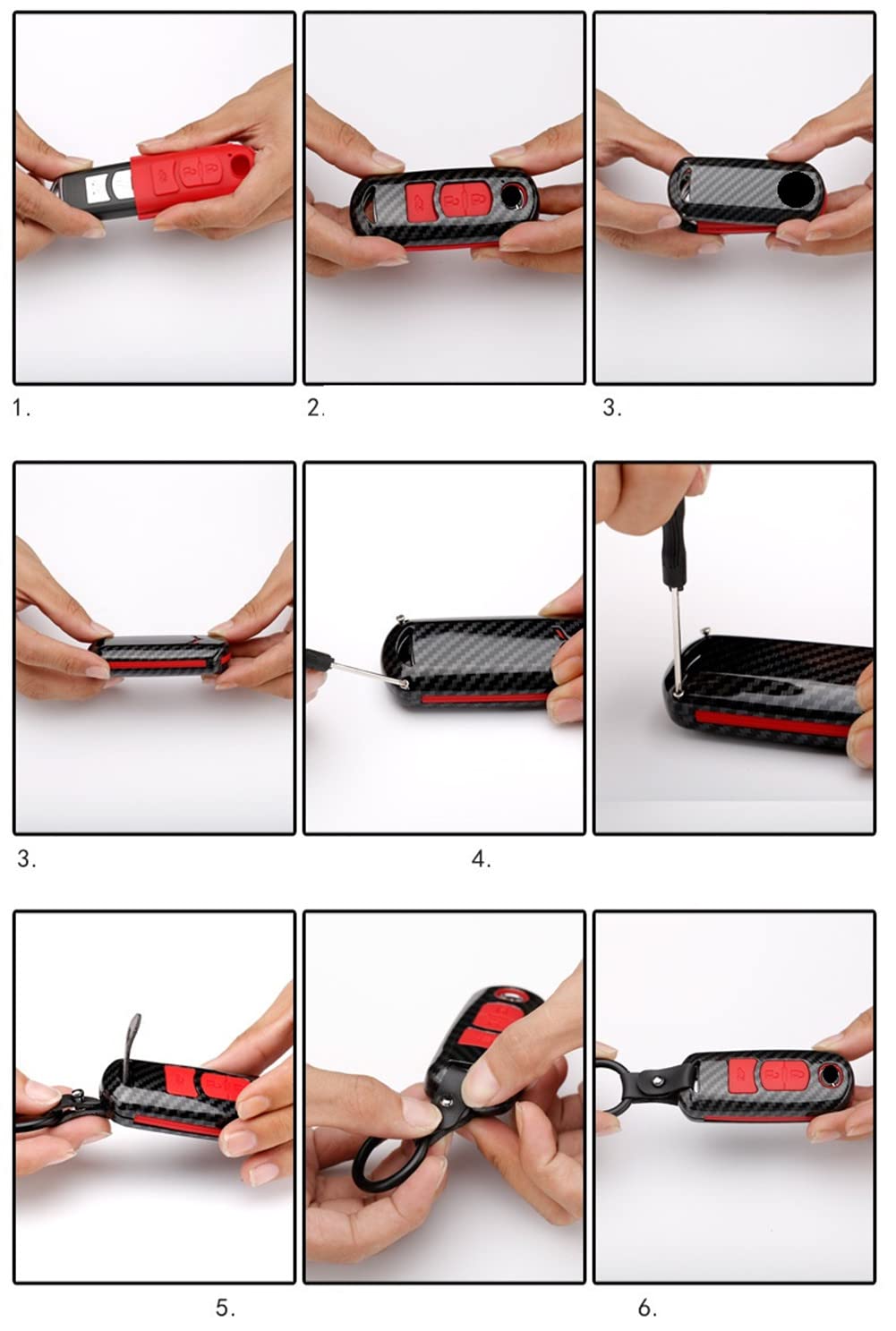 1.

2.

3.

3.

4.

5.

6.