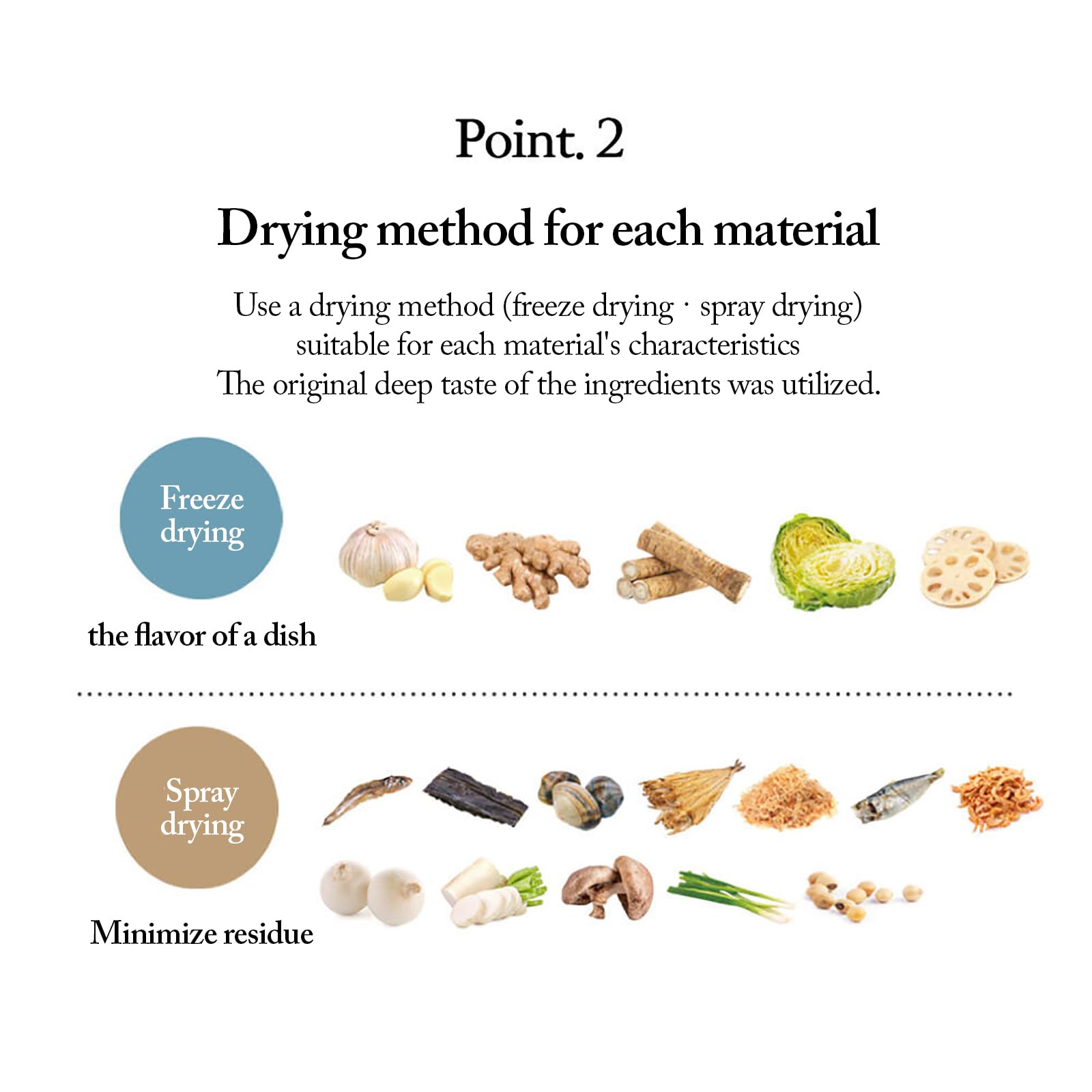 Point. 2

Drying method for each material

Use a drying method (freeze drying · spray drying) suitable for each material's characteristics The original deep taste of the ingredients was utilized.

Freeze drying

the flavor of a dish

Spray drying

Minimize residue