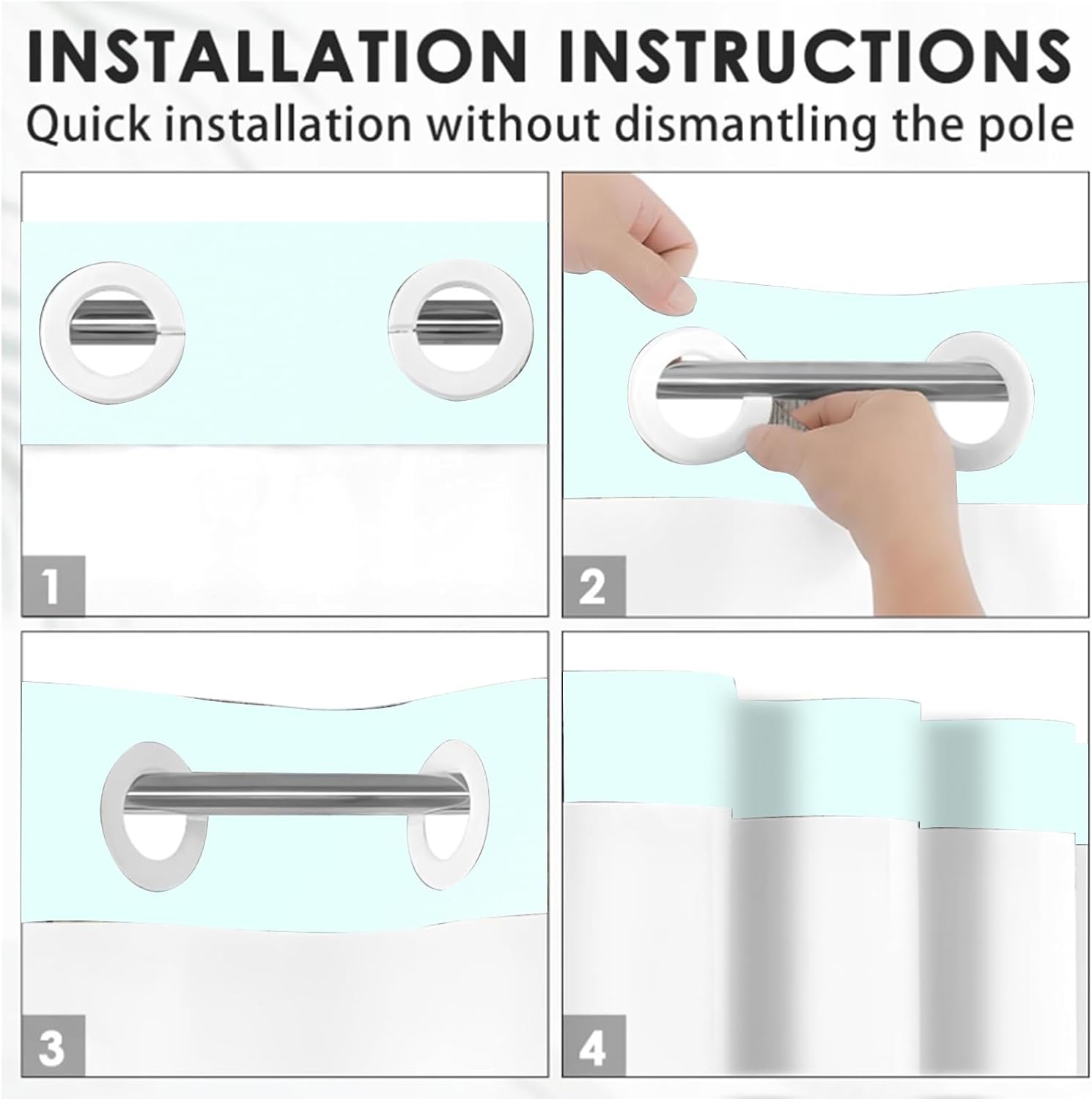 INSTALLATION INSTRUCTIONS
Quick installation without dismantling the pole

1

2

3

4