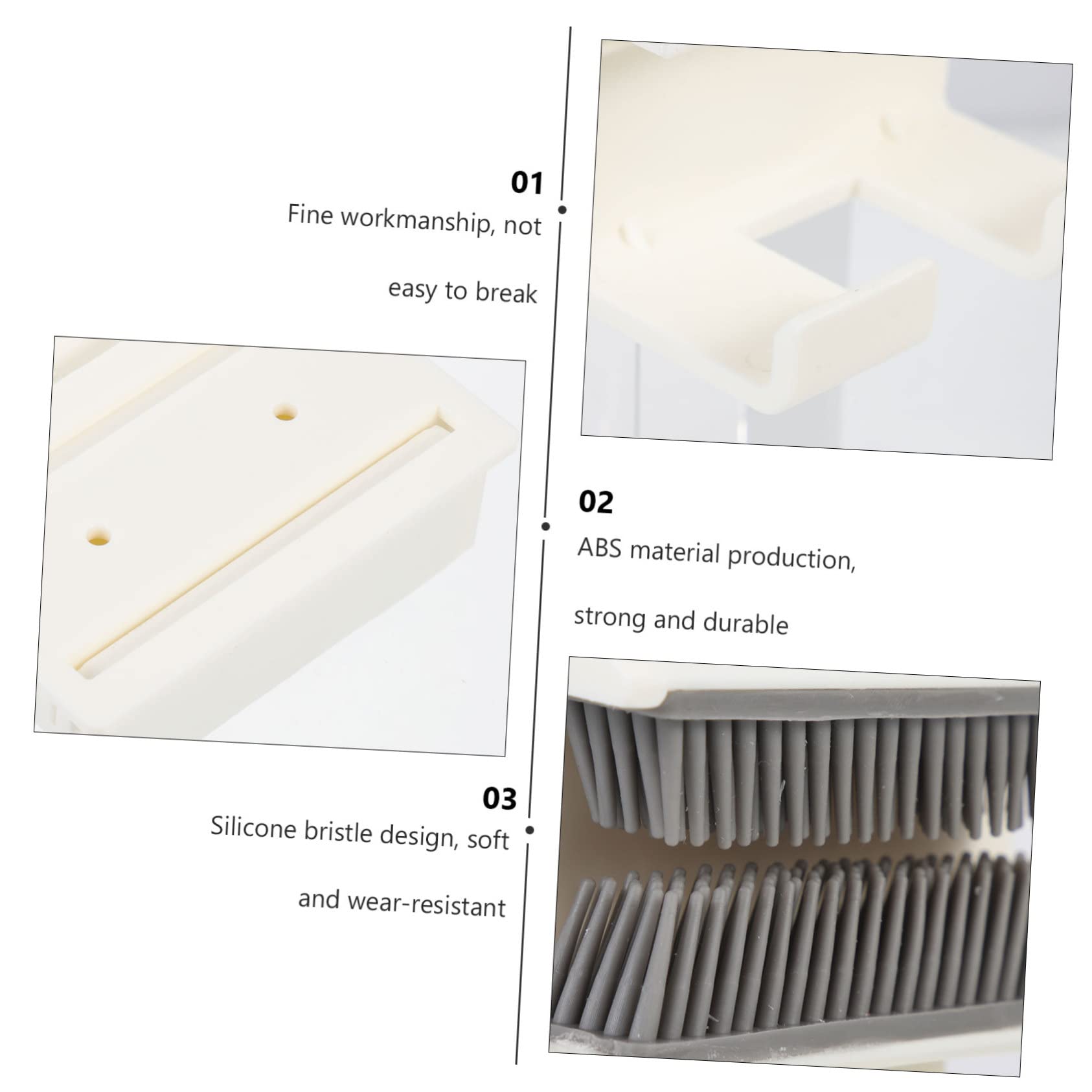 01
Fine workmanship, not

easy to break

02
ABS material production,

strong and durable

03
Silicone bristle design, soft

and wear-resistant