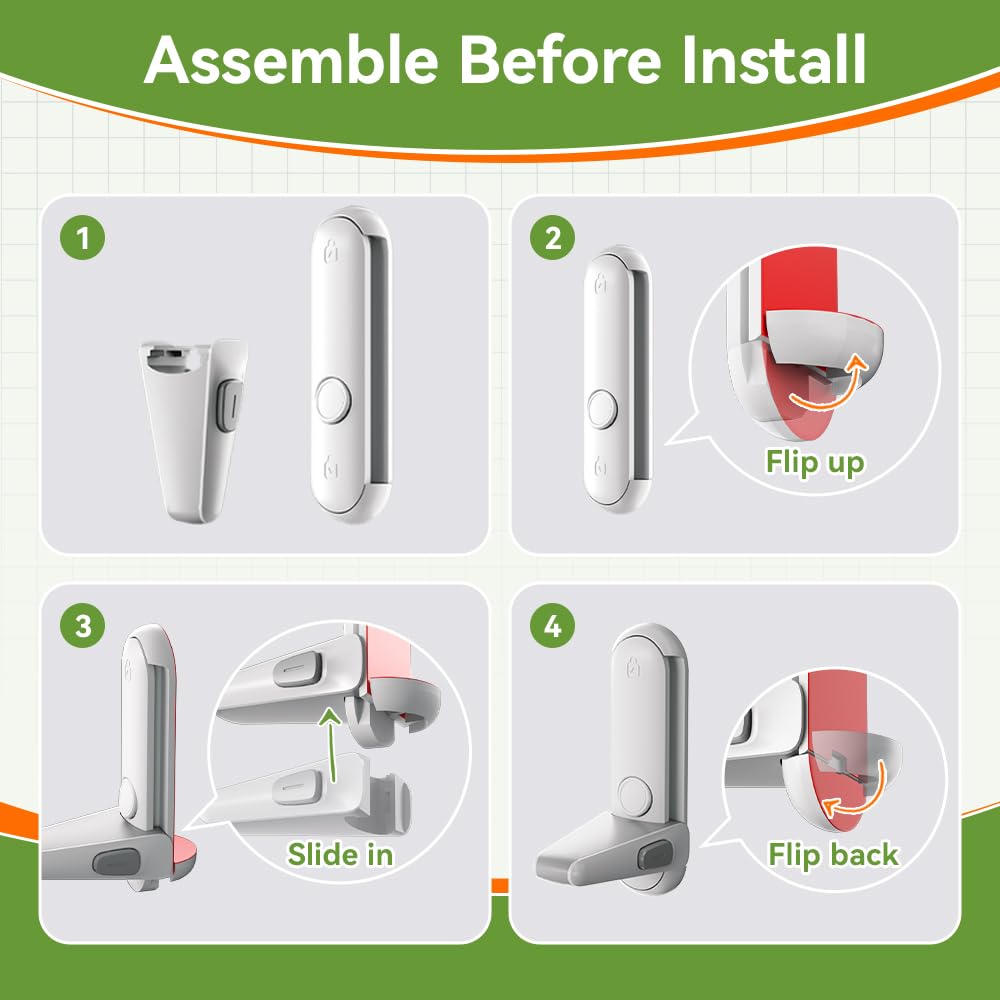 Assemble Before Install

1

2

Flip up

3

Slide in

4

Flip back