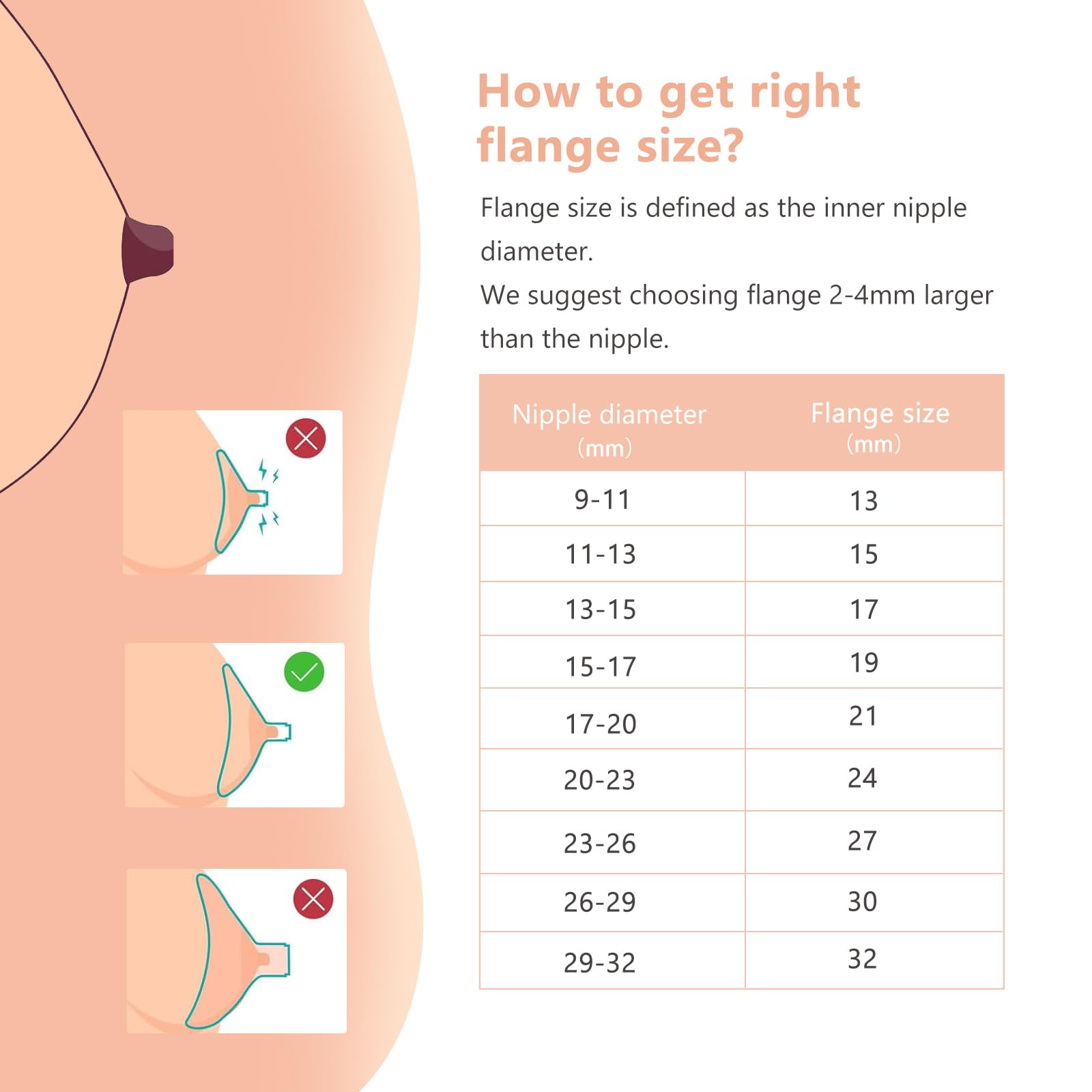 How to get right flange size?

Flange size is defined as the inner nipple diameter.
We suggest choosing flange 2-4mm larger than the nipple.

| Nipple diameter (mm) | Flange size (mm) |
|---|---|
| 9-11 | 13 |
| 11-13 | 15 |
| 13-15 | 17 |
| 15-17 | 19 |
| 17-20 | 21 |
| 20-23 | 24 |
| 23-26 | 27 |
| 26-29 | 30 |
| 29-32 | 32 |