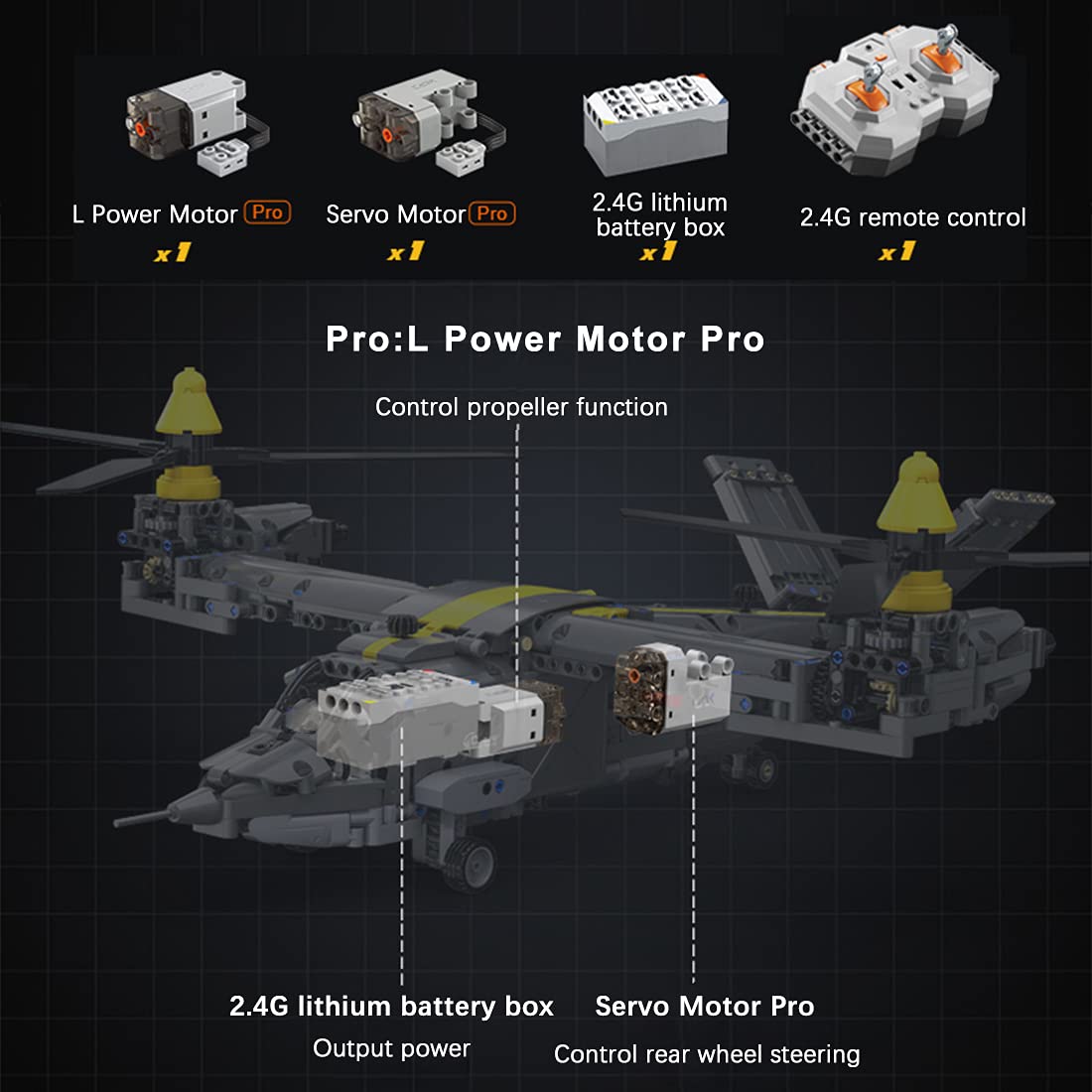 L Power Motor Pro
x1

Servo Motor Pro
x1

2.4G lithium battery box
x1

2.4G remote control
x1

Pro:L Power Motor Pro

Control propeller function

2.4G lithium battery box
Output power

Servo Motor Pro
Control rear wheel steering