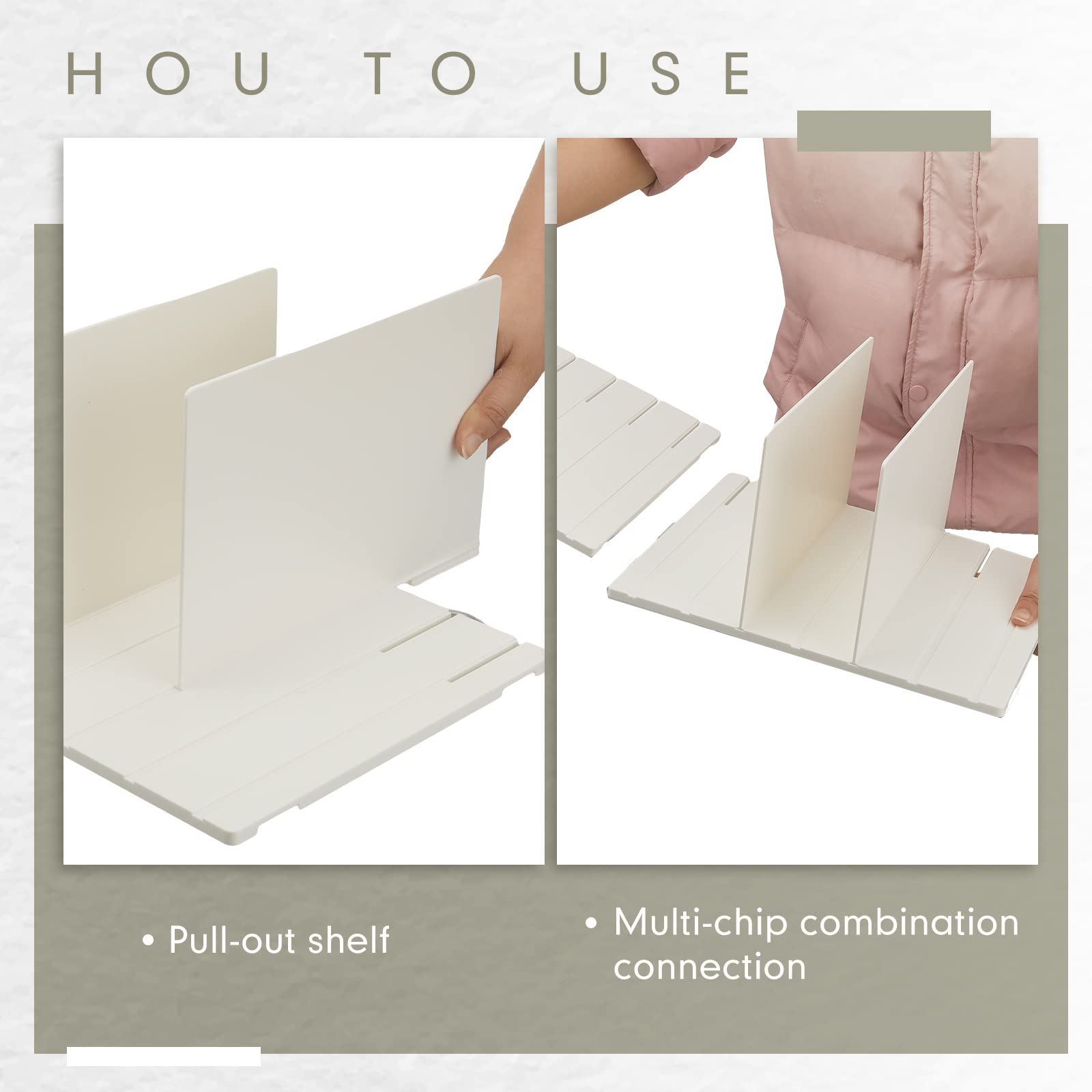 HOU TO USE

• Pull-out shelf

• Multi-chip combination connection