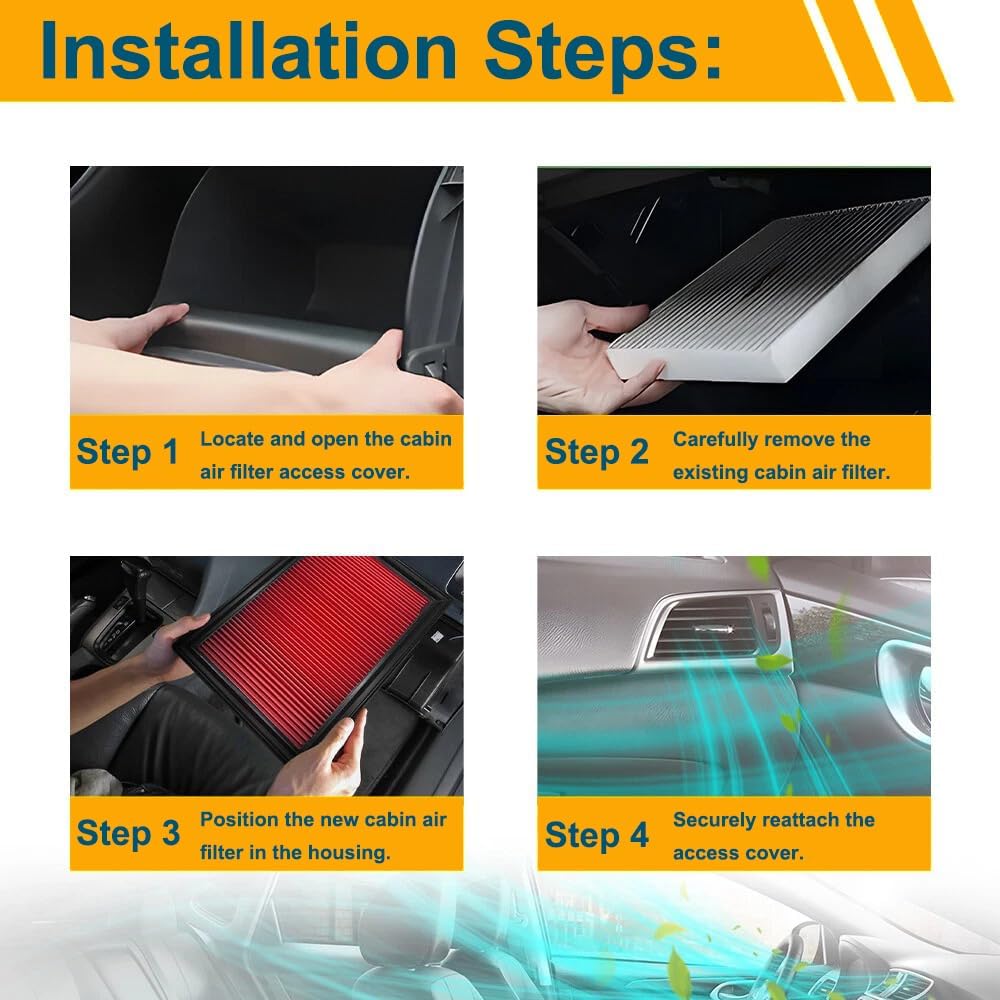 Installation Steps:

Step 1 Locate and open the cabin air filter access cover.

Step 2 Carefully remove the existing cabin air filter.

Step 3 Position the new cabin air filter in the housing.

Step 4 Securely reattach the access cover.