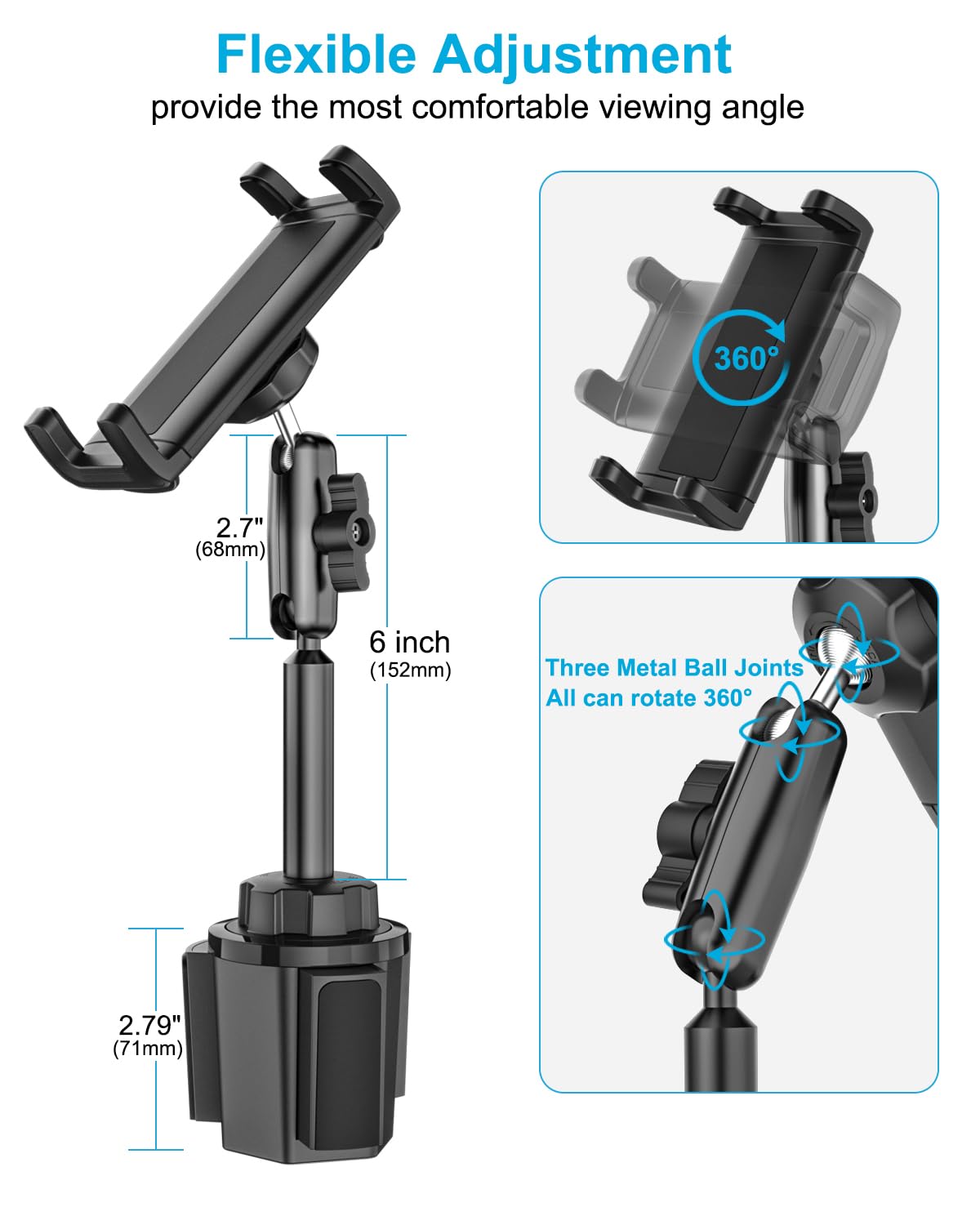 Flexible Adjustment
provide the most comfortable viewing angle

2.7"
(68mm)

6 inch
(152mm)

2.79"
(71mm)

360°

Three Metal Ball Joints
All can rotate 360°