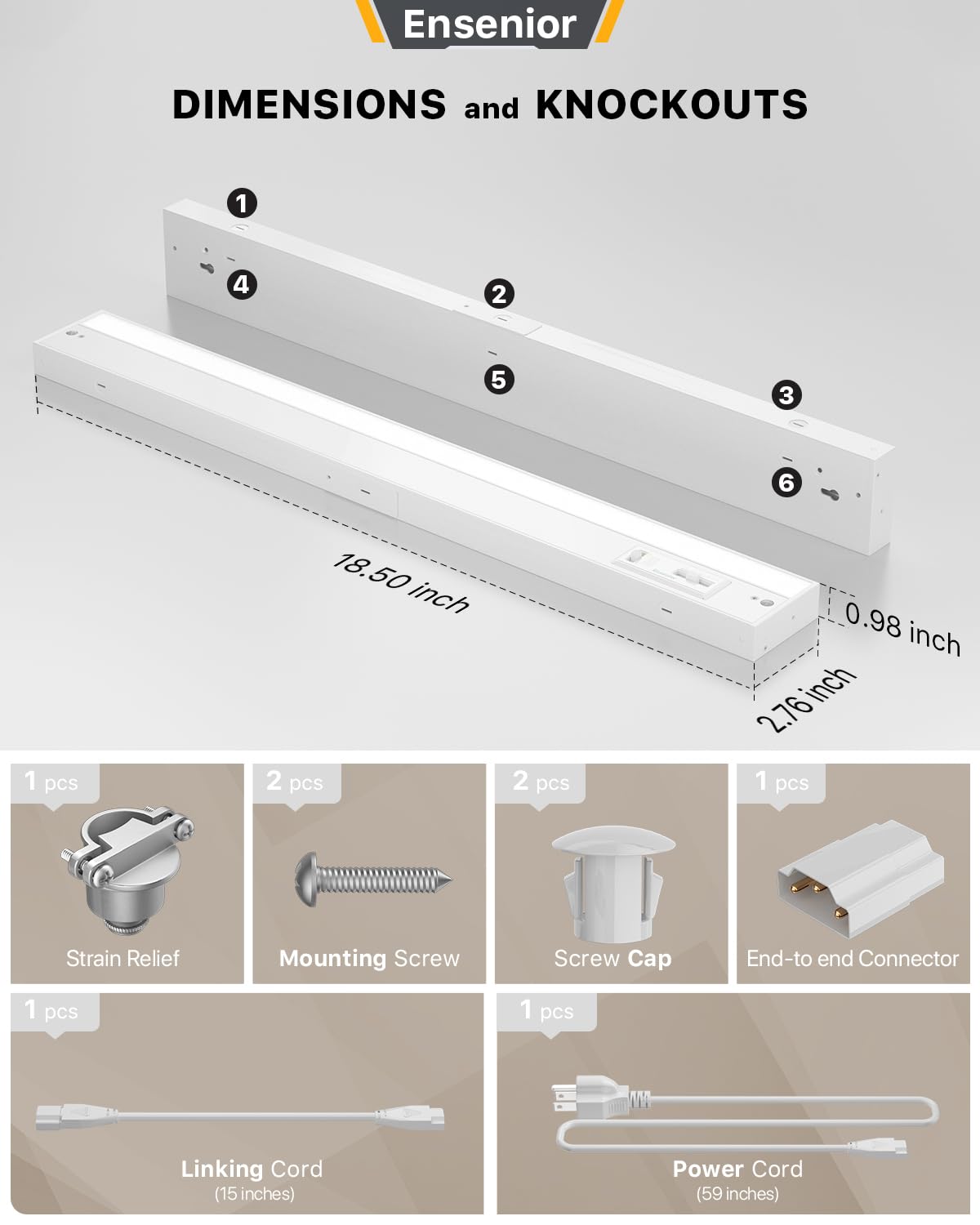 Ensenior

DIMENSIONS and KNOCKOUTS

1
4
2
5
3
6

18.50 inch

0.98 inch

2.76 inch

1 pcs
Strain Relief

2 pcs
Mounting Screw

2 pcs
Screw Cap

1 pcs
End-to end Connector

1 pcs
Linking Cord
(15 inches)

1 pcs
Power Cord
(59 inches)