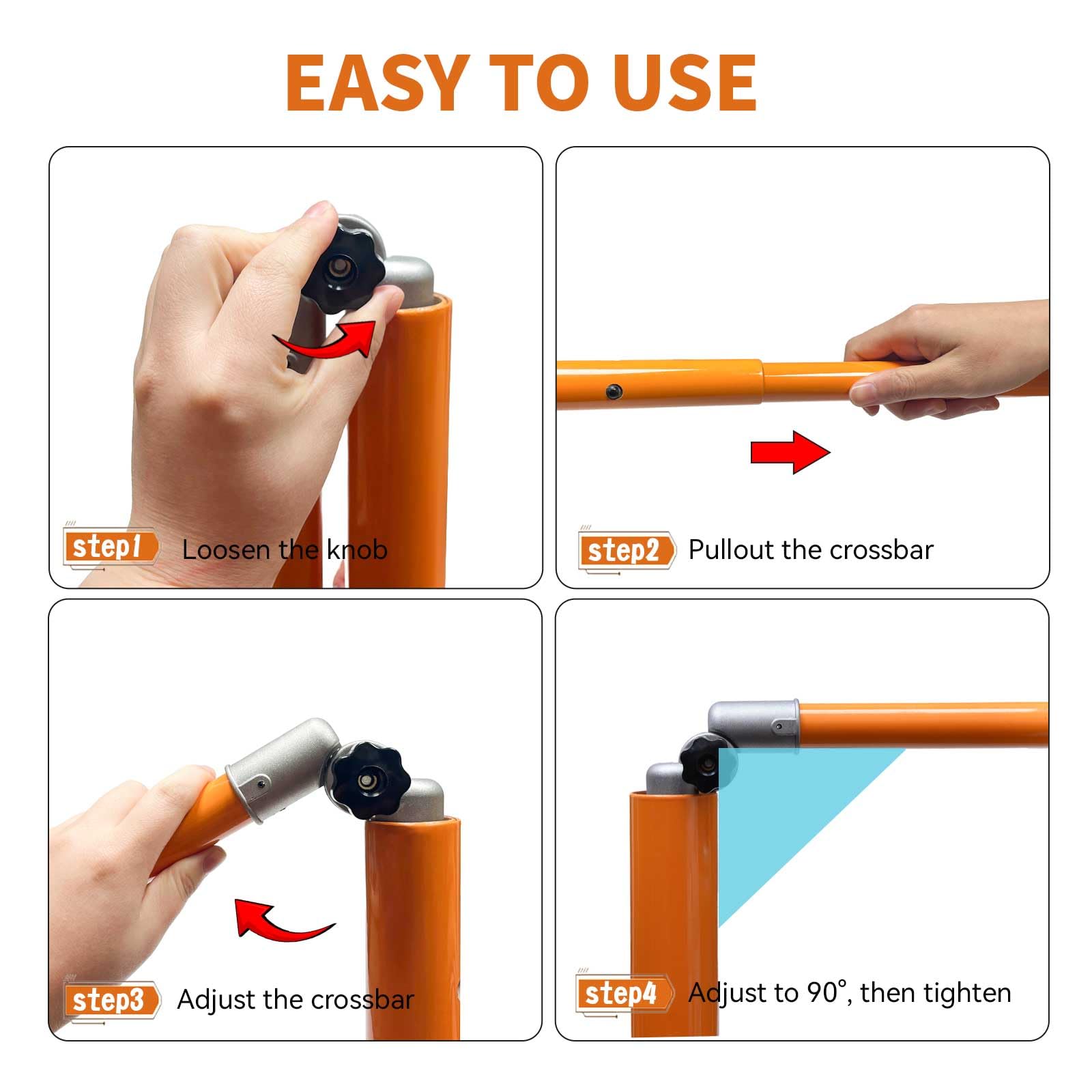 EASY TO USE

step1 Loosen the knob

step2 Pullout the crossbar

step3 Adjust the crossbar

step4 Adjust to 90°, then tighten