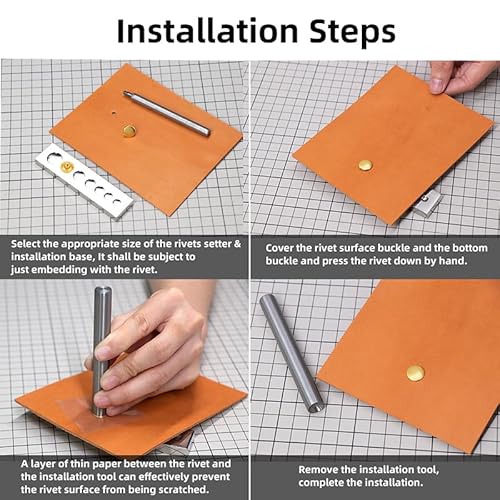 Installation Steps

Select the appropriate size of the rivets setter & installation base, It shall be subject to just embedding with the rivet.

Cover the rivet surface buckle and the bottom buckle and press the rivet down by hand.

A layer of thin paper between the rivet and the installation tool can effectively prevent the rivet surface from being scratched.

Remove the installation tool, complete the installation.