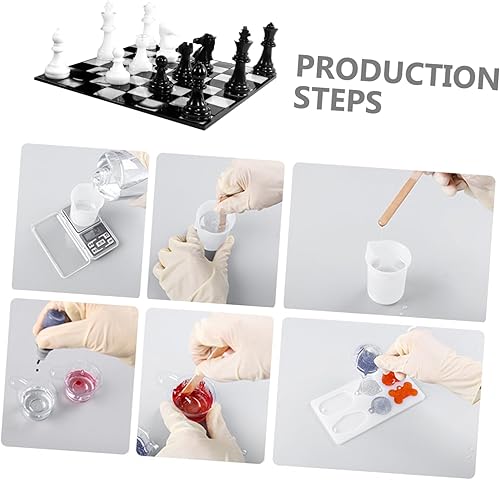 PRODUCTION STEPS