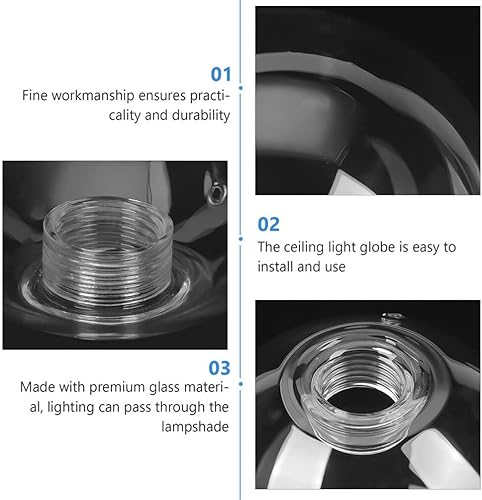 01
Fine workmanship ensures practicality and durability

02
The ceiling light globe is easy to install and use

03
Made with premium glass material, lighting can pass through the lampshade