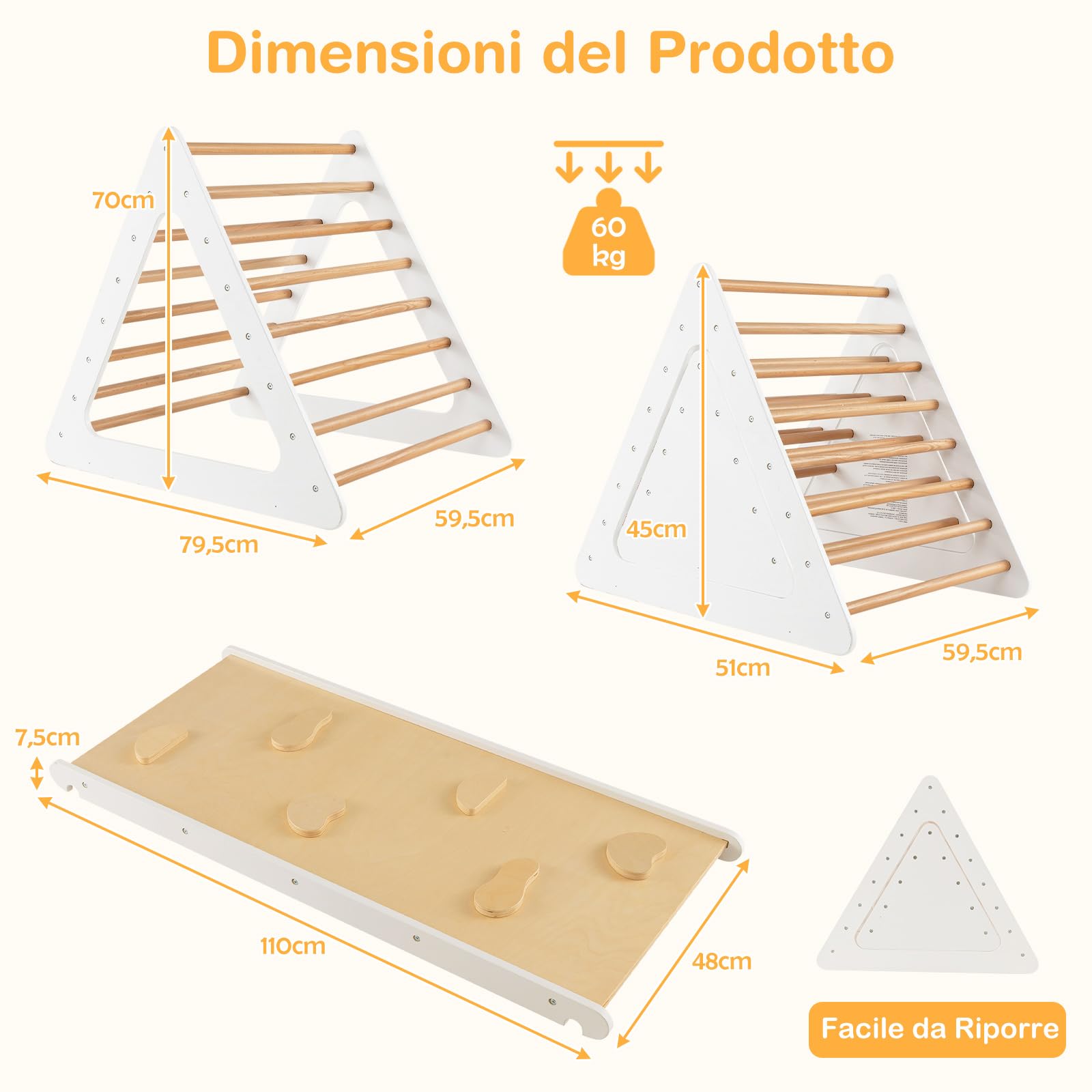 Dimensioni del Prodotto

70cm

79,5cm

59,5cm

60 kg

45cm

51cm

59,5cm

7,5cm

110cm

48cm

Facile da Riporre