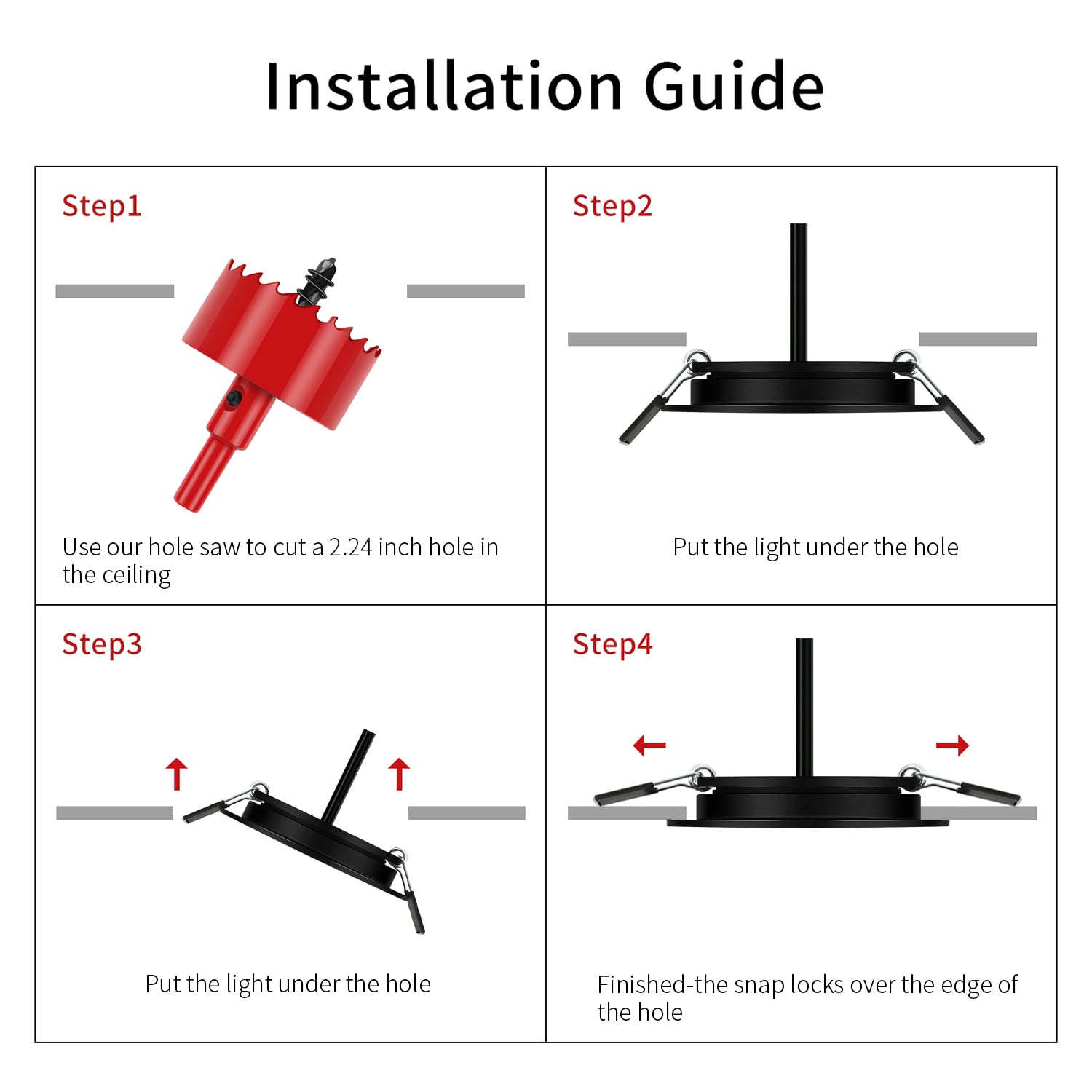 Installation Guide

Step1

Use our hole saw to cut a 2.24 inch hole in the ceiling

Step2

Put the light under the hole

Step3

Put the light under the hole

Step4

Finished-the snap locks over the edge of the hole