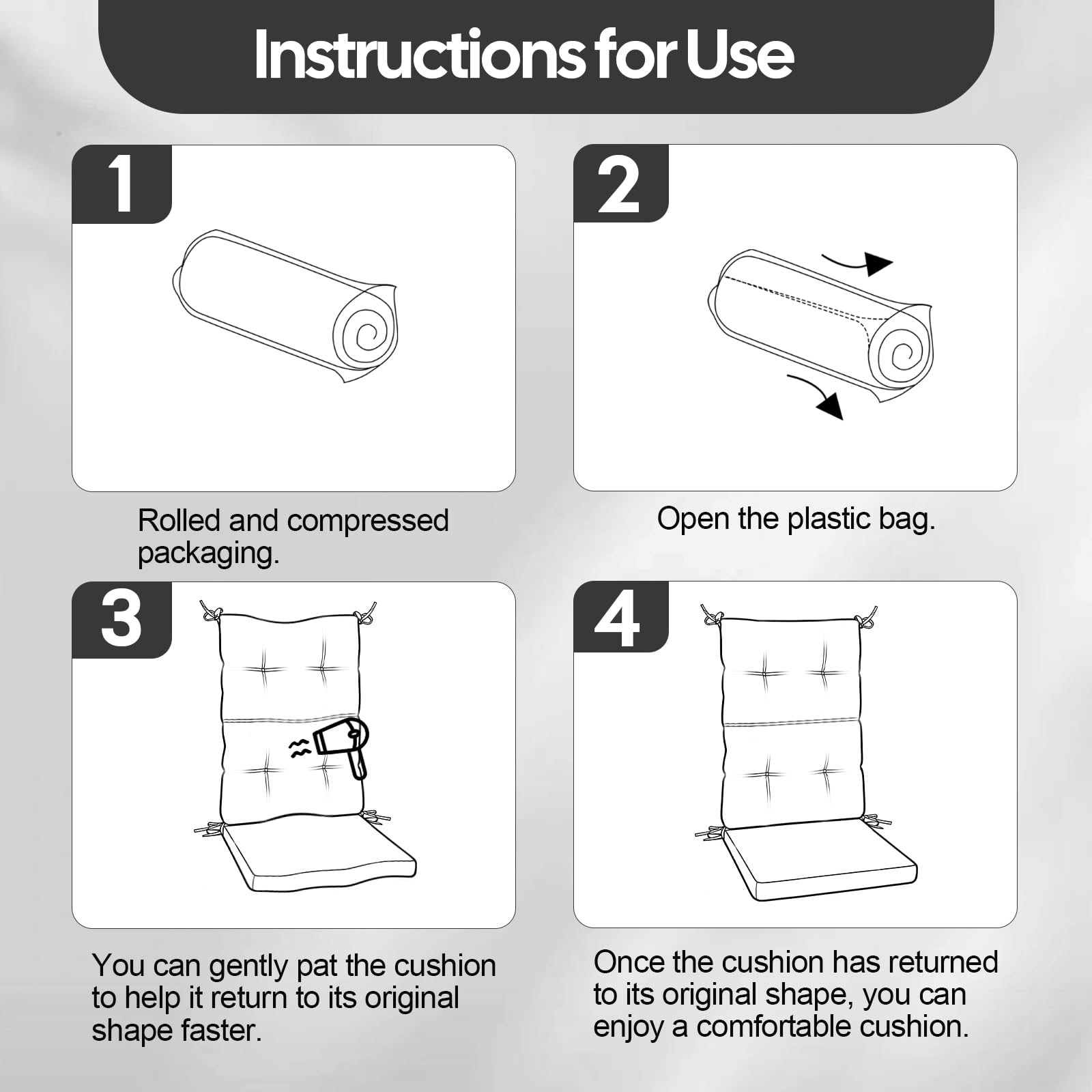 Instructions for Use

1

Rolled and compressed packaging.

2

Open the plastic bag.

3

You can gently pat the cushion to help it return to its original shape faster.

4

Once the cushion has returned to its original shape, you can enjoy a comfortable cushion.