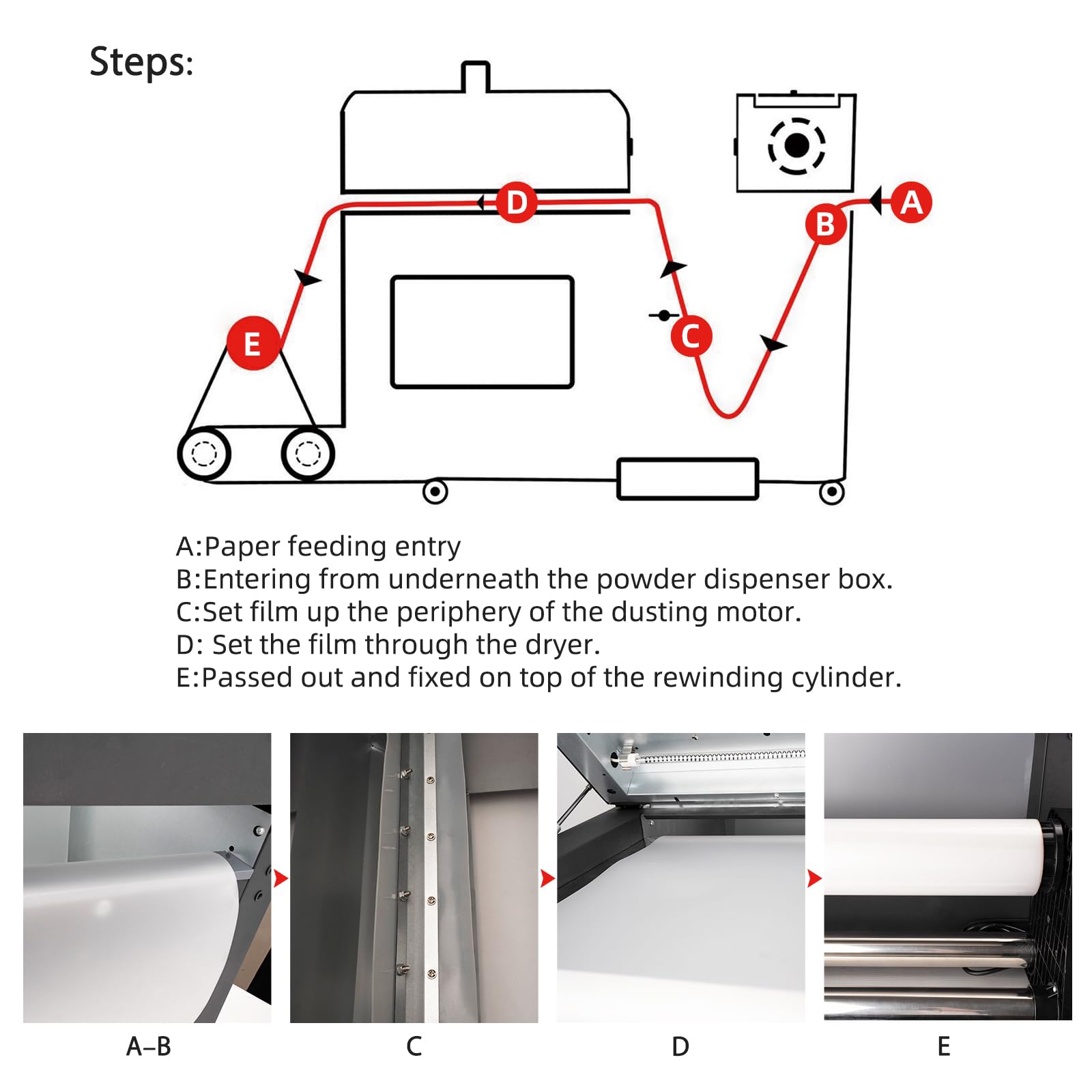 Steps:

D

A

B

C

E

A:Paper feeding entry
B:Entering from underneath the powder dispenser box.
C:Set film up the periphery of the dusting motor.
D: Set the film through the dryer.
E:Passed out and fixed on top of the rewinding cylinder.

A–B

C

D

E