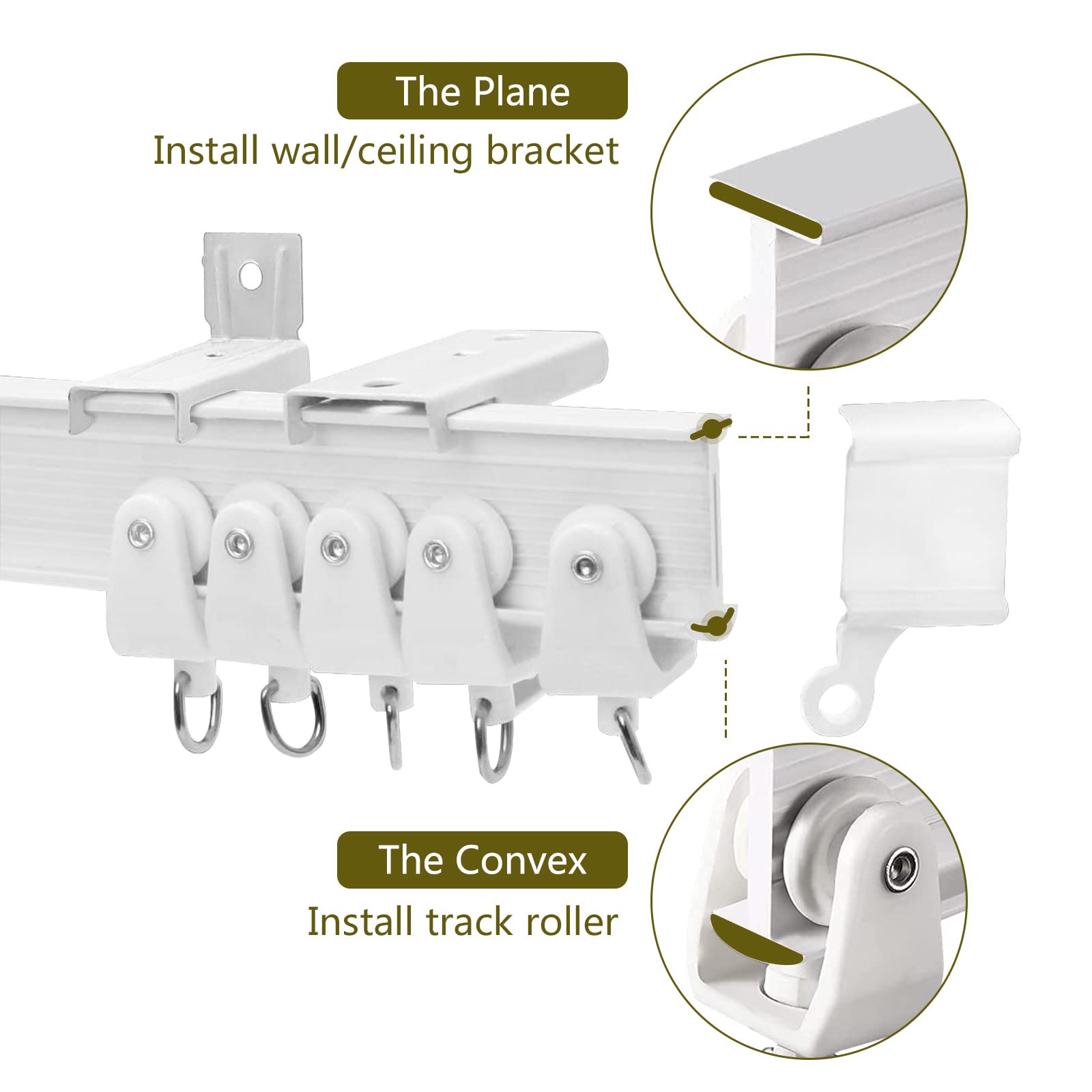 The Plane
Install wall/ceiling bracket

The Convex
Install track roller