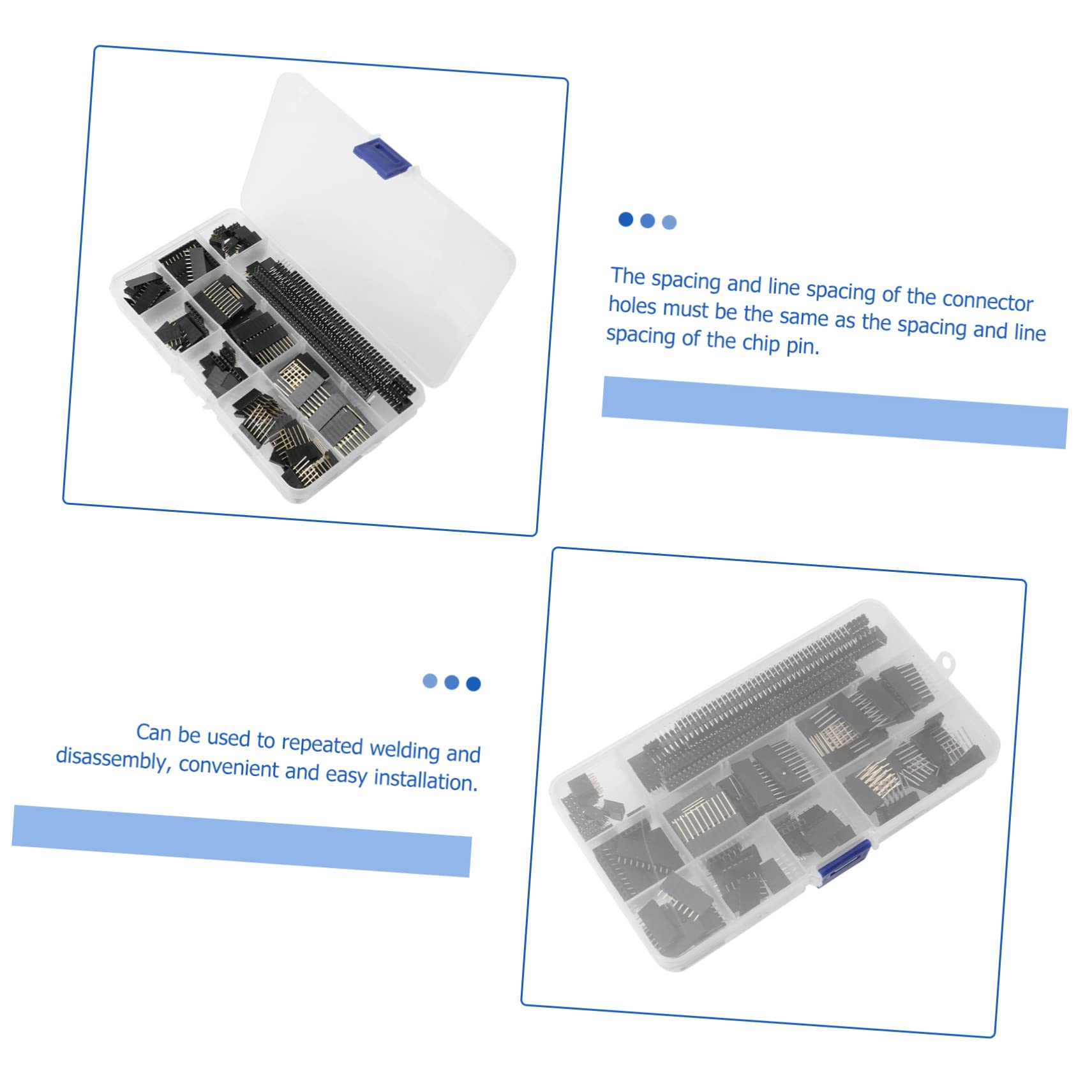 The spacing and line spacing of the connector holes must be the same as the spacing and line spacing of the chip pin.

Can be used to repeated welding and disassembly, convenient and easy installation.