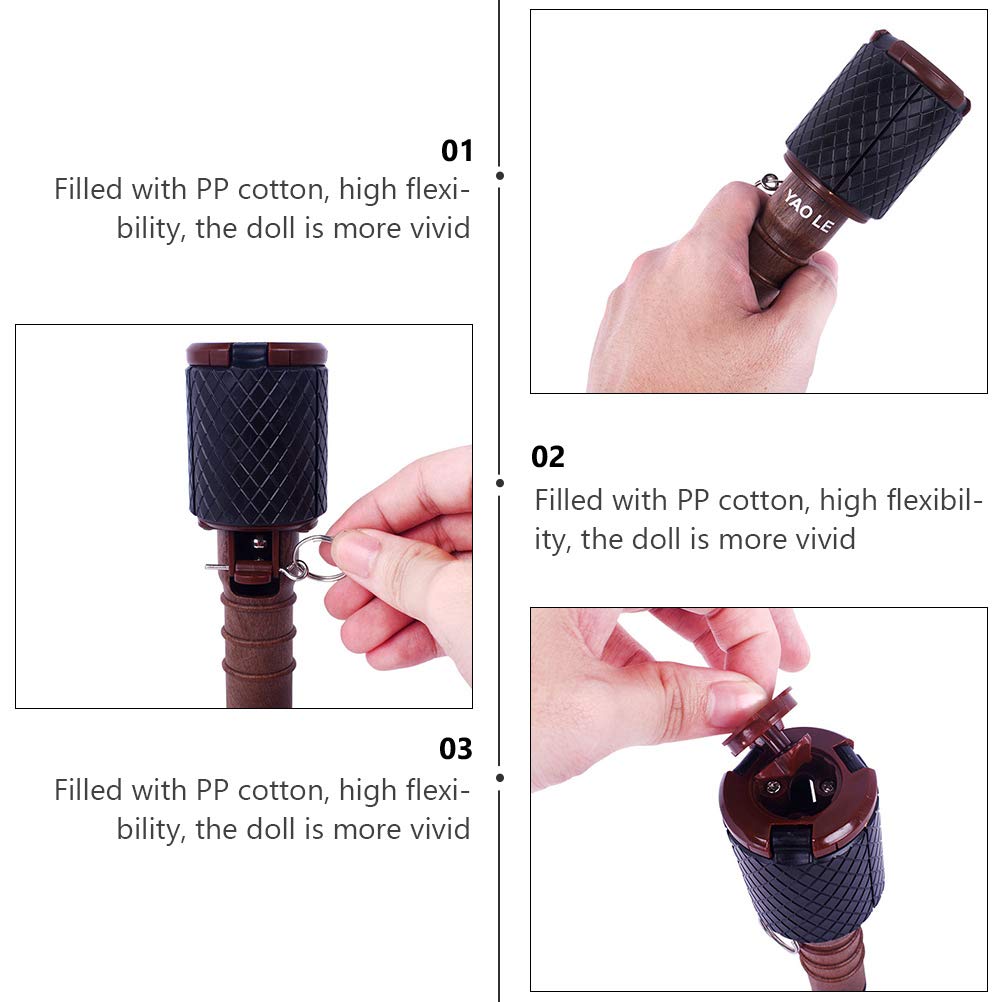 01
Filled with PP cotton, high flexibility, the doll is more vivid

YAO LE

02
Filled with PP cotton, high flexibility, the doll is more vivid

03
Filled with PP cotton, high flexibility, the doll is more vivid