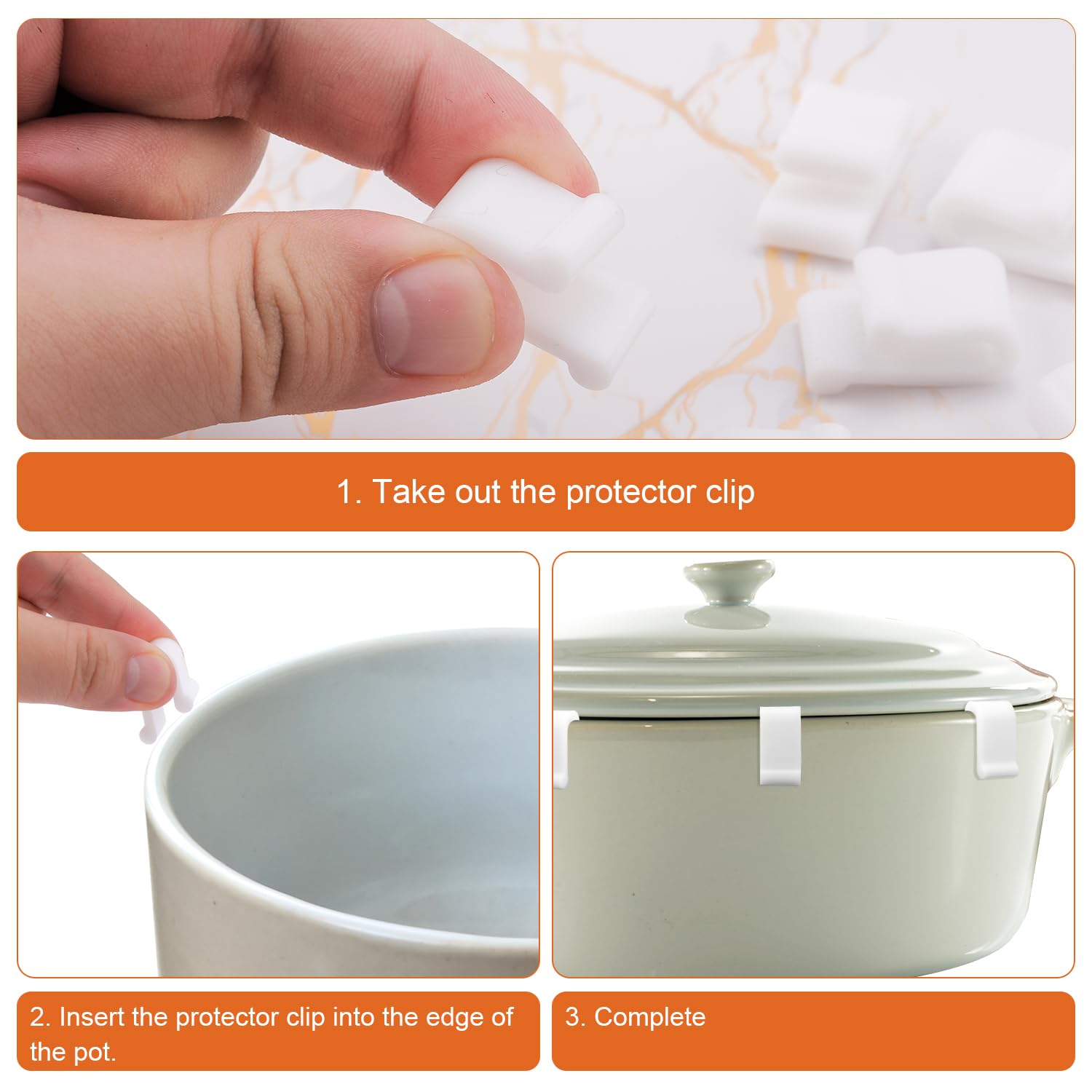 1. Take out the protector clip

2. Insert the protector clip into the edge of the pot.

3. Complete