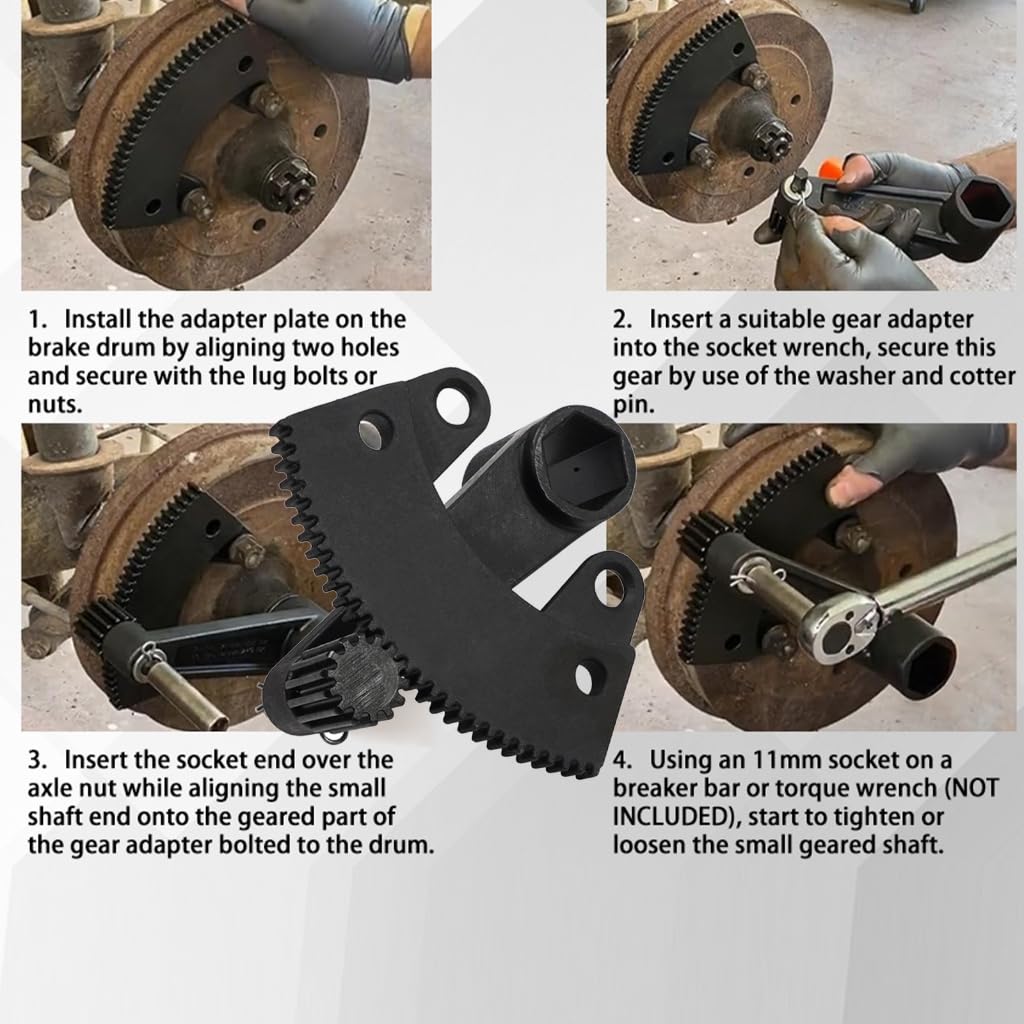 1. Install the adapter plate on the brake drum by aligning two holes and secure with the lug bolts or nuts.

2. Insert a suitable gear adapter into the socket wrench, secure this gear by use of the washer and cotter pin.

3. Insert the socket end over the axle nut while aligning the small shaft end onto the geared part of the gear adapter bolted to the drum.

4. Using an 11mm socket on a breaker bar or torque wrench (NOT INCLUDED), start to tighten or loosen the small geared shaft.