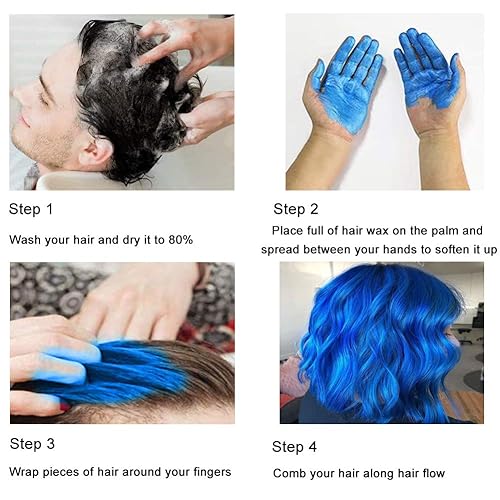 Step 1

Wash your hair and dry it to 80%

Step 2

Place full of hair wax on the palm and spread between your hands to soften it up

Step 3

Wrap pieces of hair around your fingers

Step 4

Comb your hair along hair flow