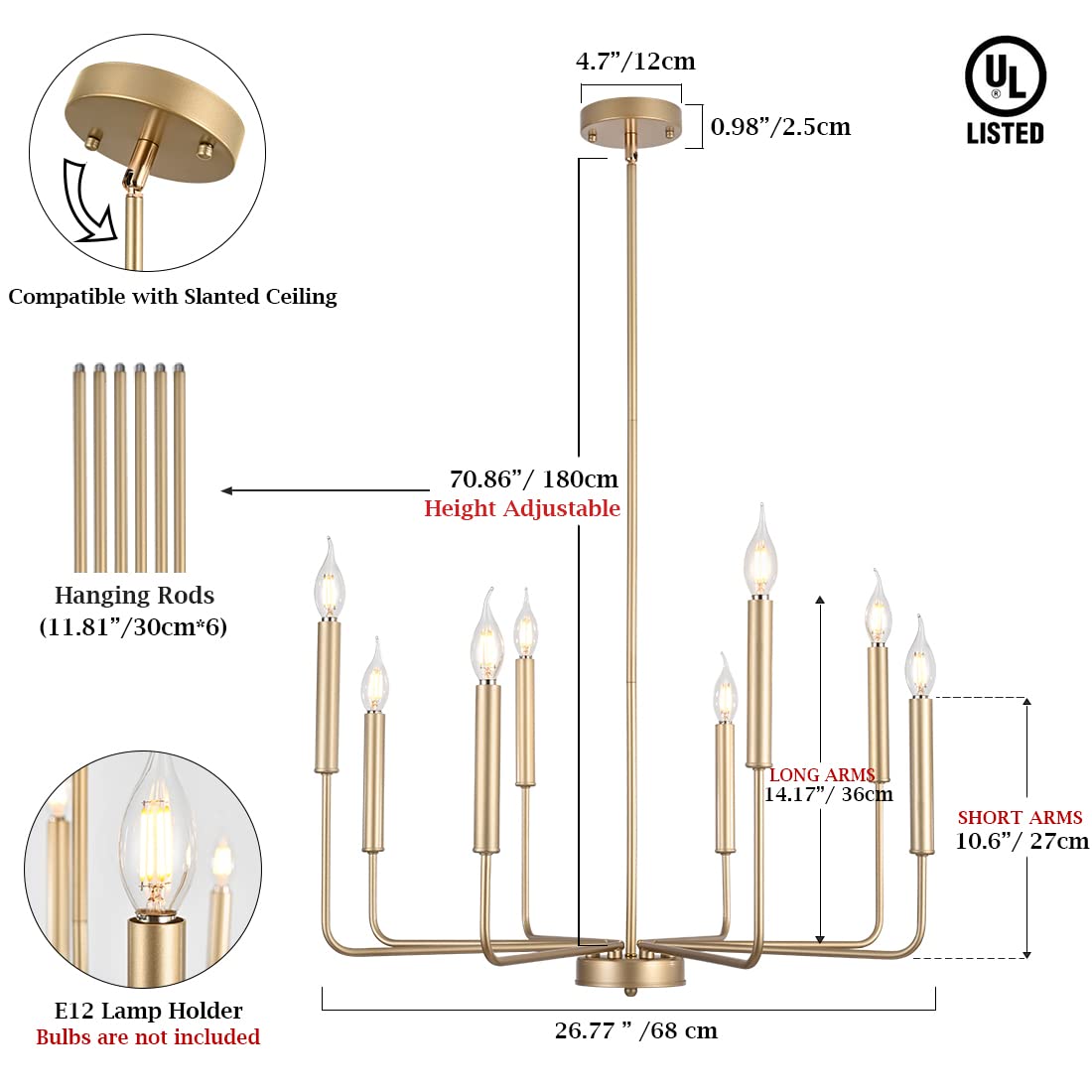 4.7”/12cm

0.98”/2.5cm

UL
LISTED

Compatible with Slanted Ceiling

70.86”/ 180cm
Height Adjustable

Hanging Rods
(11.81”/30cm*6)

LONG ARMS
14.17”/ 36cm

SHORT ARMS
10.6”/ 27cm

E12 Lamp Holder
Bulbs are not included

26.77 ” /68 cm