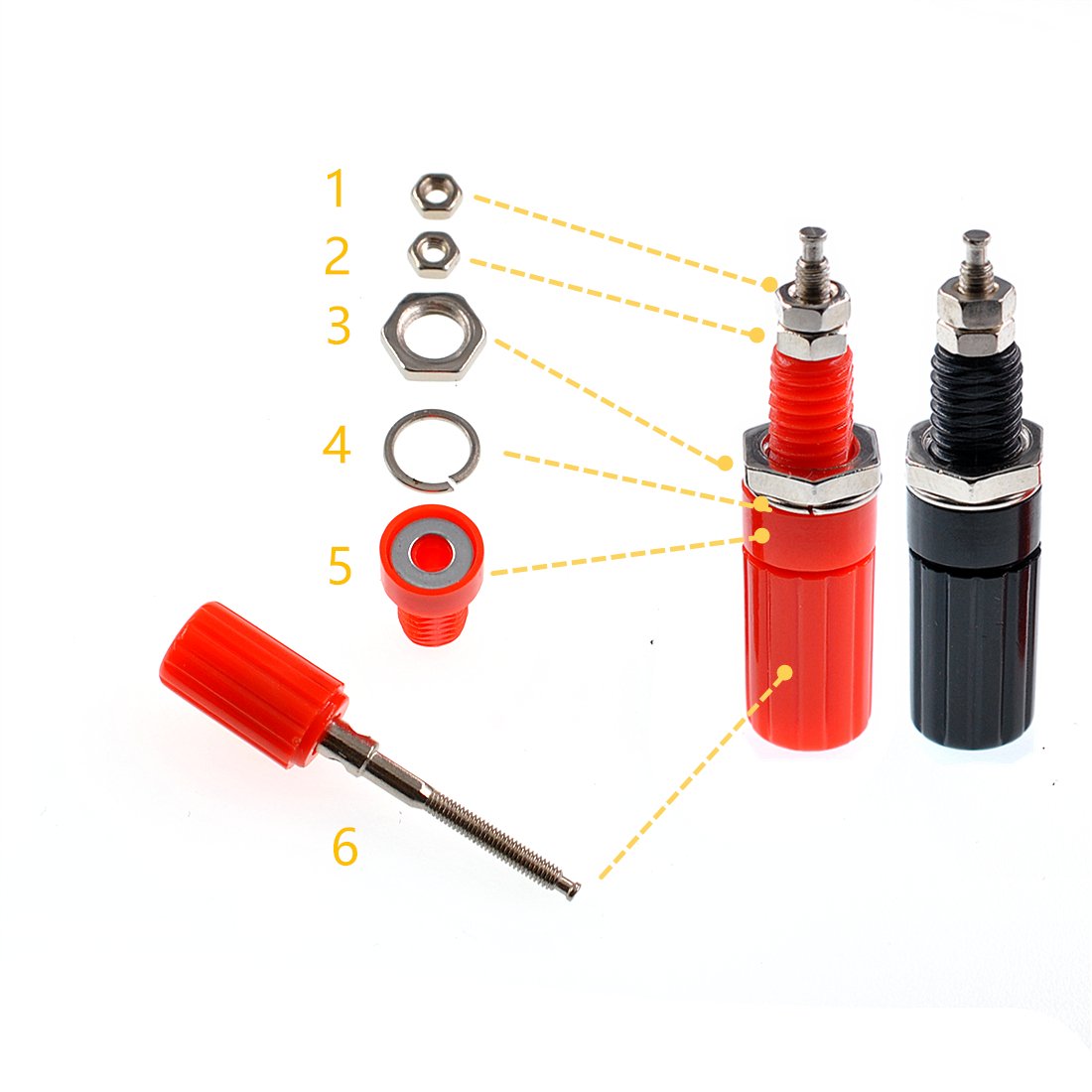 1
2
3
4
5
6