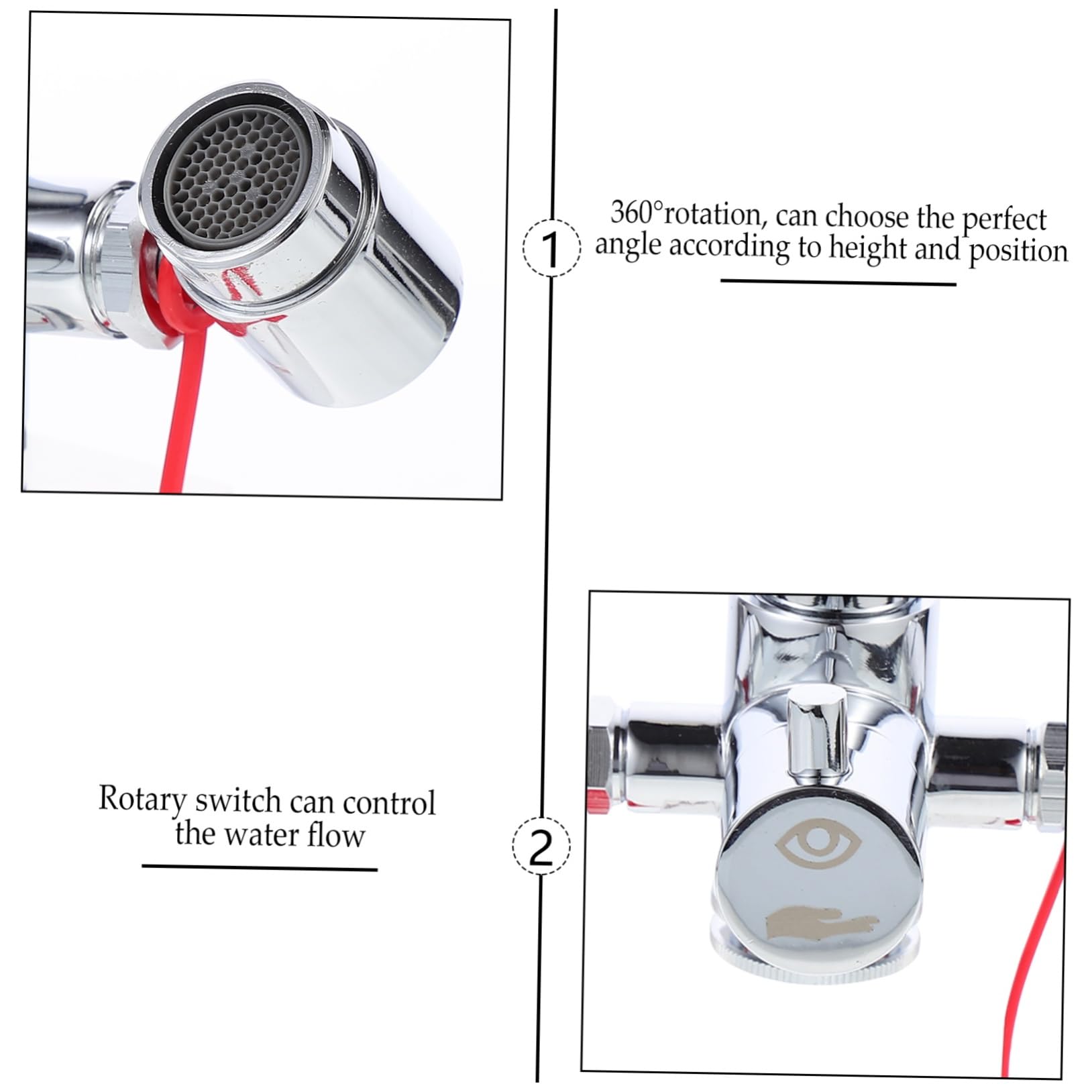 1

360°rotation, can choose the perfect angle according to height and position

Rotary switch can control the water flow

2