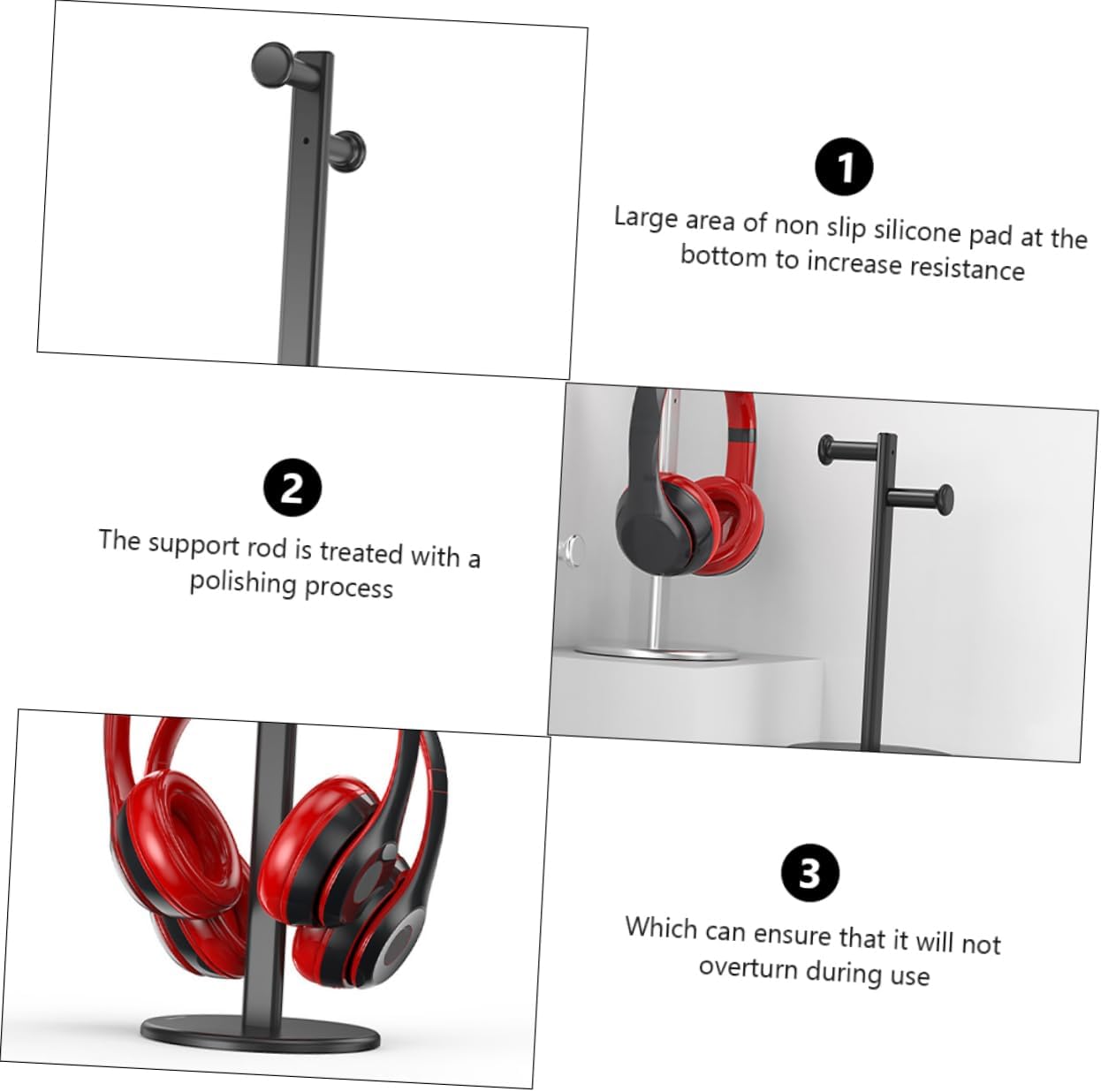 1

Large area of non slip silicone pad at the bottom to increase resistance

2

The support rod is treated with a polishing process

3

Which can ensure that it will not overturn during use