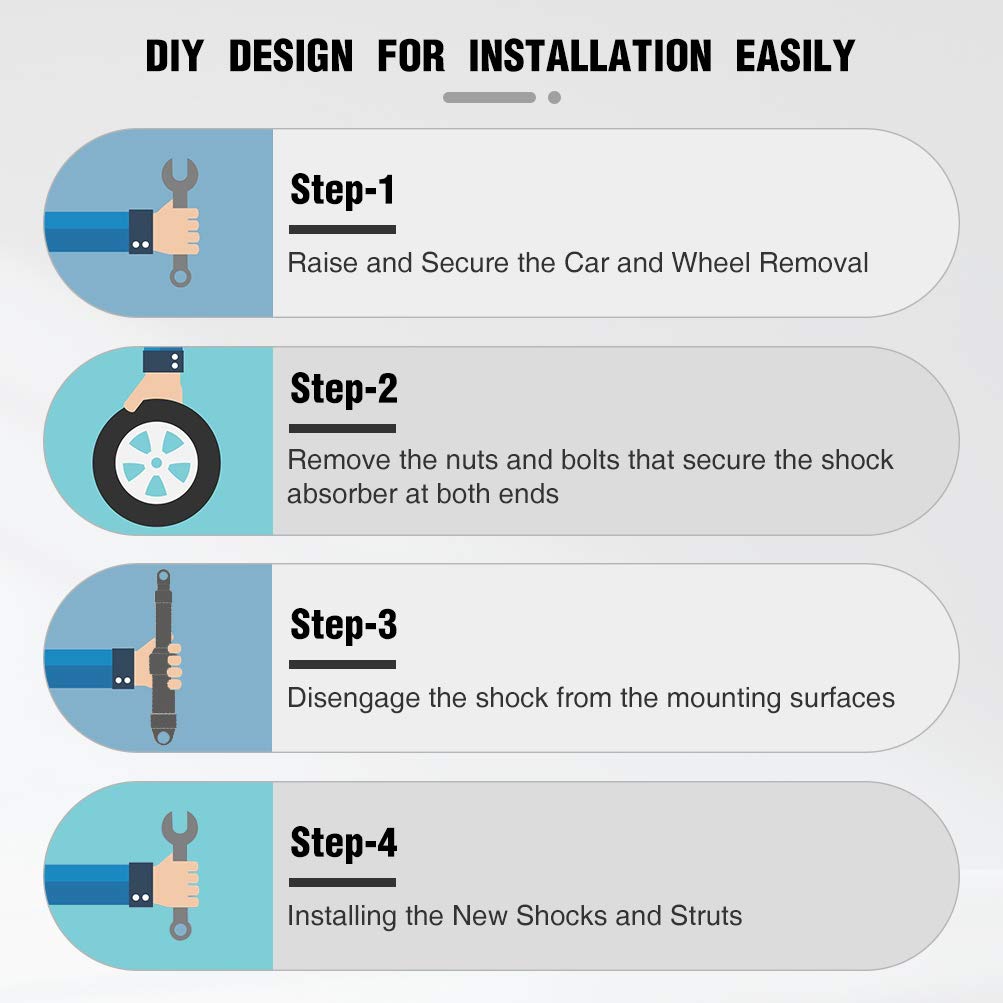 DIY DESIGN FOR INSTALLATION EASILY

Step-1

Raise and Secure the Car and Wheel Removal

Step-2

Remove the nuts and bolts that secure the shock absorber at both ends

Step-3

Disengage the shock from the mounting surfaces

Step-4

Installing the New Shocks and Struts