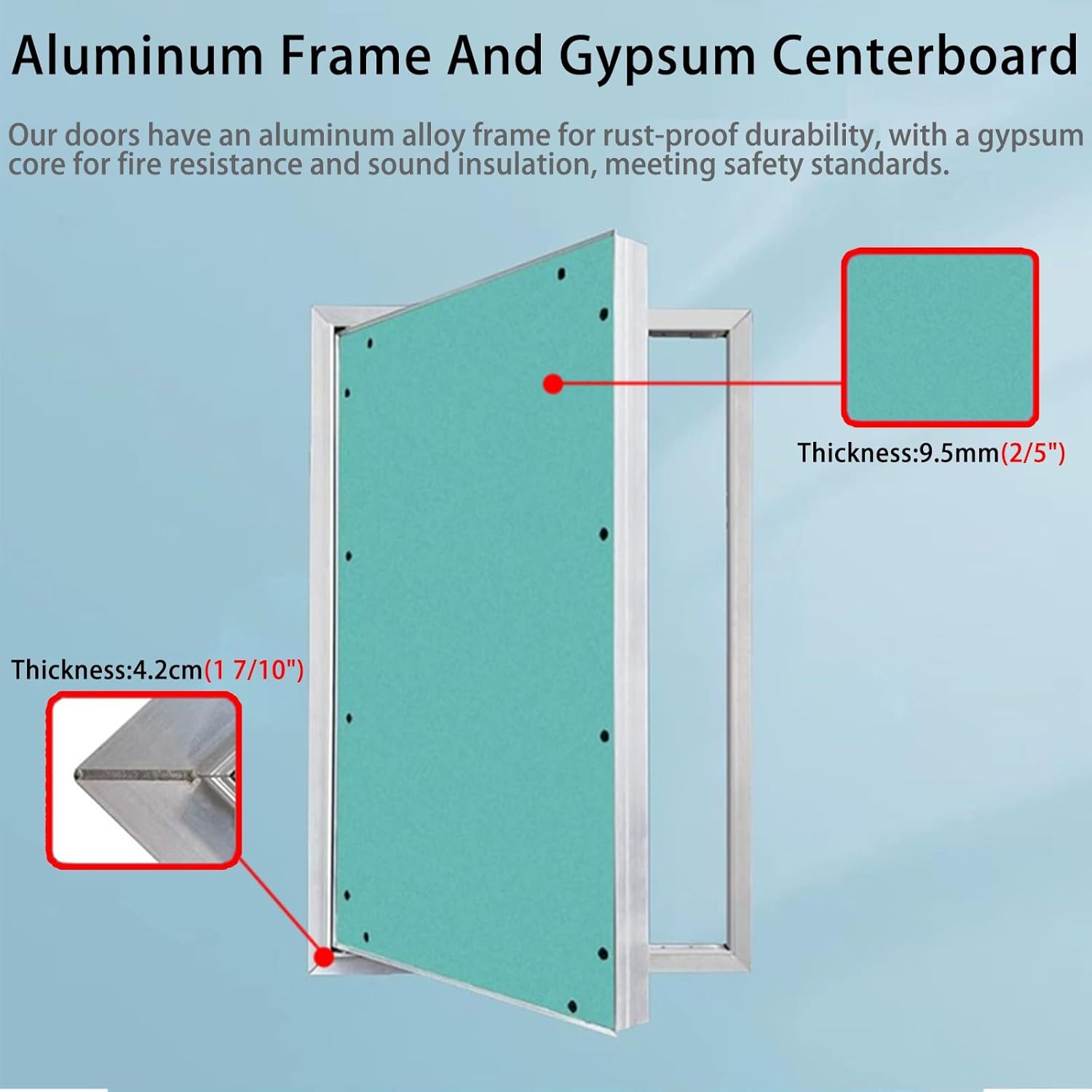 Aluminum Frame And Gypsum Centerboard

Our doors have an aluminum alloy frame for rust-proof durability, with a gypsum core for fire resistance and sound insulation, meeting safety standards.

Thickness:9.5mm(2/5")

Thickness:4.2cm(1 7/10")