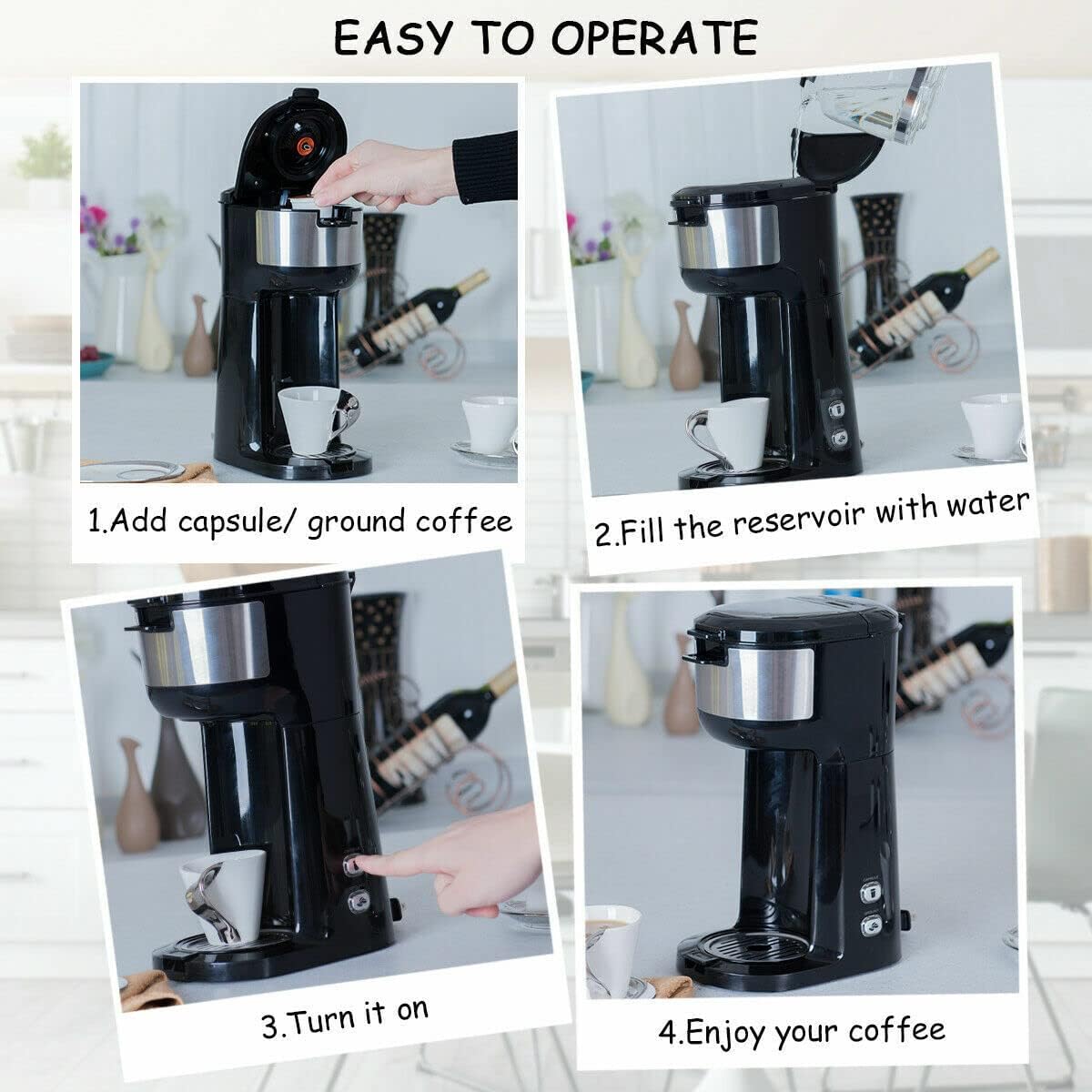 EASY TO OPERATE

1.Add capsule/ ground coffee

2.Fill the reservoir with water

3.Turn it on

4.Enjoy your coffee