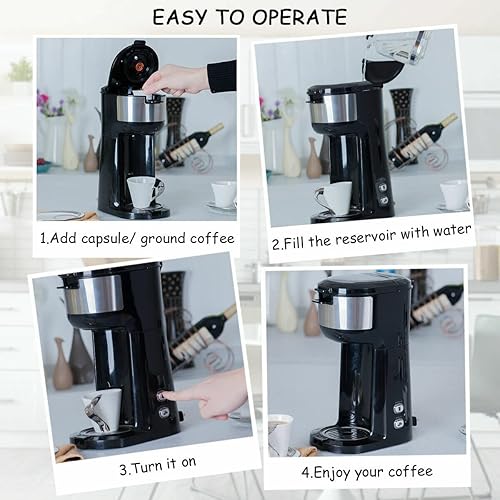 EASY TO OPERATE

1.Add capsule/ ground coffee

2.Fill the reservoir with water

3.Turn it on

4.Enjoy your coffee