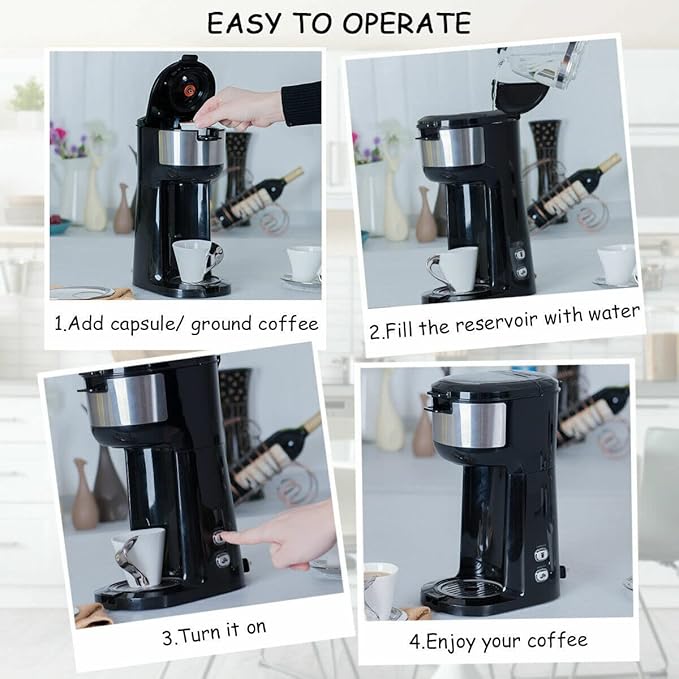 EASY TO OPERATE

1.Add capsule/ ground coffee

2.Fill the reservoir with water

3.Turn it on

4.Enjoy your coffee