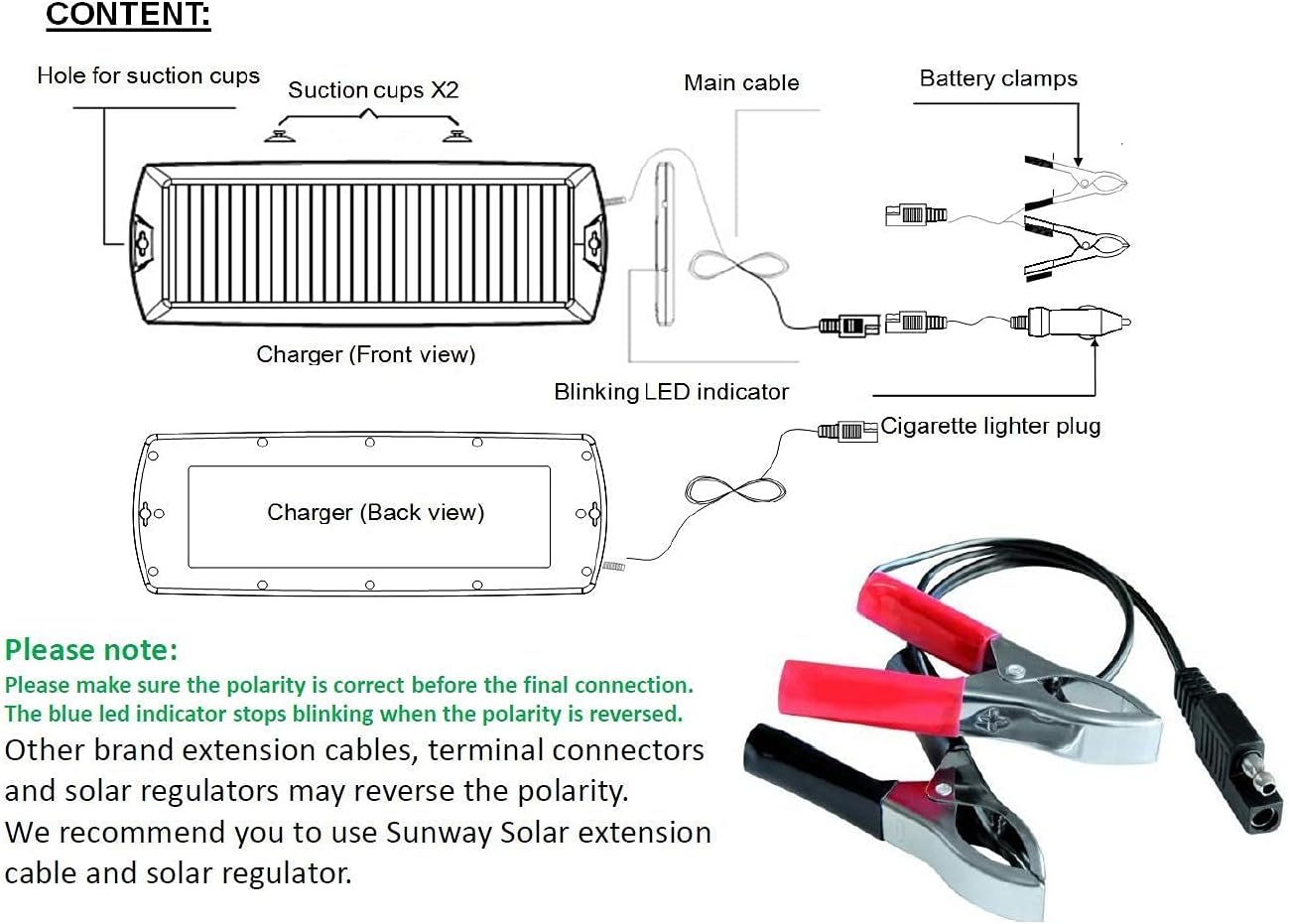 CONTENT:

Hole for suction cups

Suction cups X2

Main cable

Battery clamps

Charger (Front view)

Blinking LED indicator

Cigarette lighter plug

Charger (Back view)

Please note:
Please make sure the polarity is correct before the final connection.
The blue led indicator stops blinking when the polarity is reversed.
Other brand extension cables, terminal connectors and solar regulators may reverse the polarity.
We recommend you to use Sunway Solar extension cable and solar regulator.