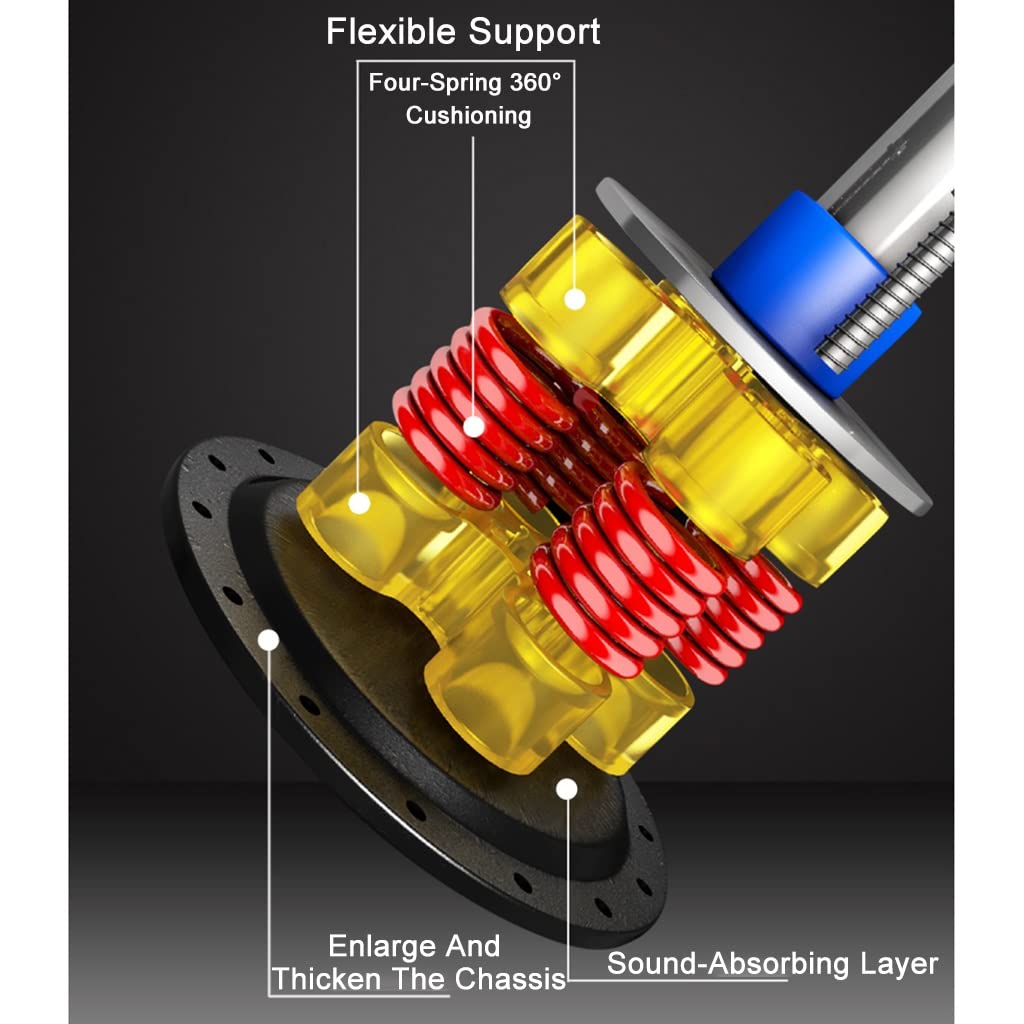 Flexible Support

Four-Spring 360° Cushioning

Enlarge And Thicken The Chassis

Sound-Absorbing Layer