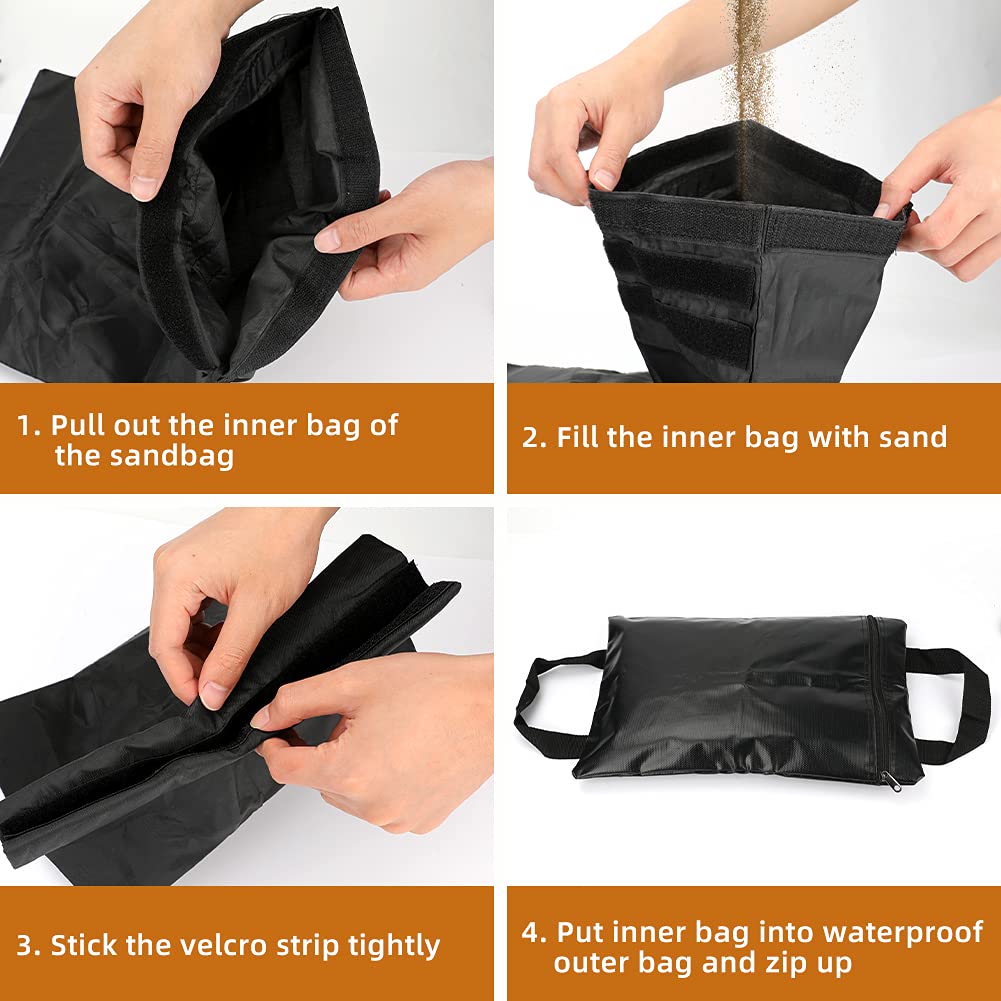 1. Pull out the inner bag of the sandbag

2. Fill the inner bag with sand

3. Stick the velcro strip tightly

4. Put inner bag into waterproof outer bag and zip up