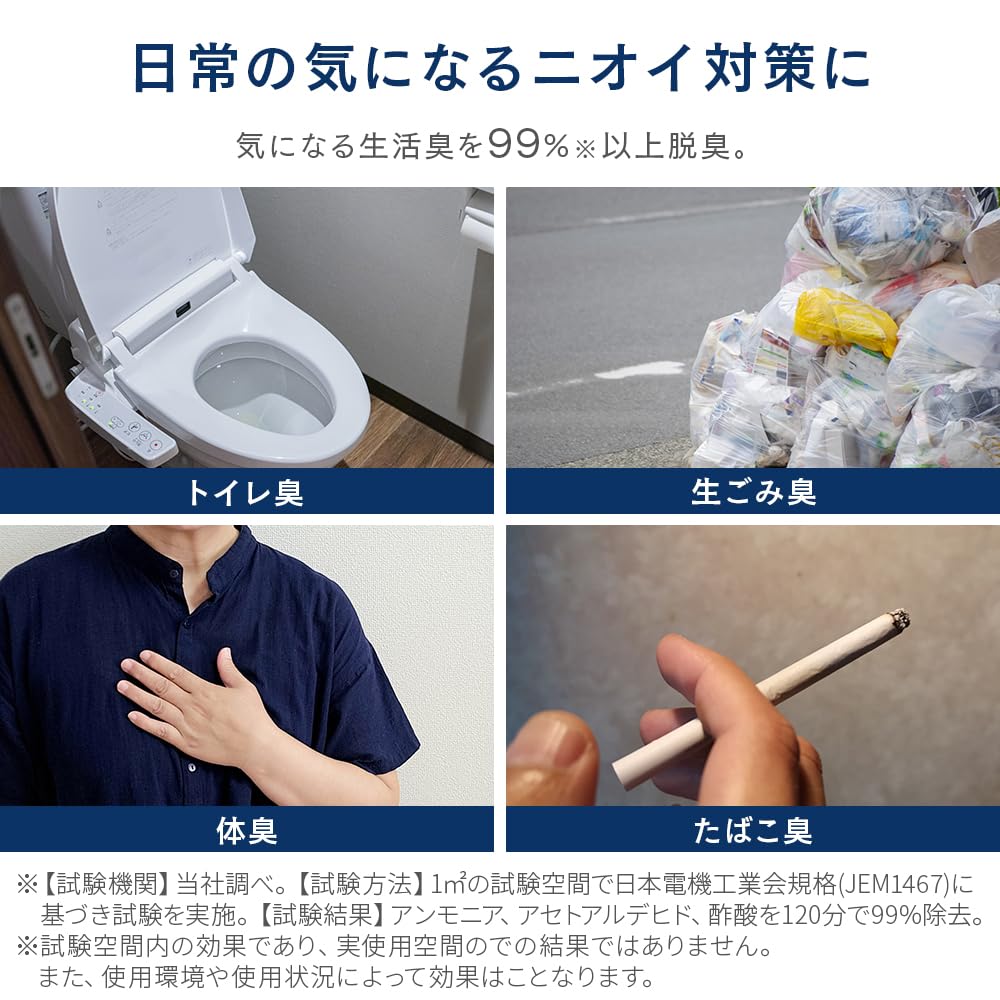 日常の気になるニオイ対策に

気になる生活臭を99%※以上脱臭。

トイレ臭

生ごみ臭

体臭

たばこ臭

※【試験機関】当社調べ。【試験方法】1㎡の試験空間で日本電機工業会規格(JEM1467)に基づき試験を実施。【試験結果】アンモニア、アセトアルデヒド、酢酸を120分で99%除去。
※試験空間内の効果であり、実使用空間のでの結果ではありません。
また、使用環境や使用状況によって効果はことなります。