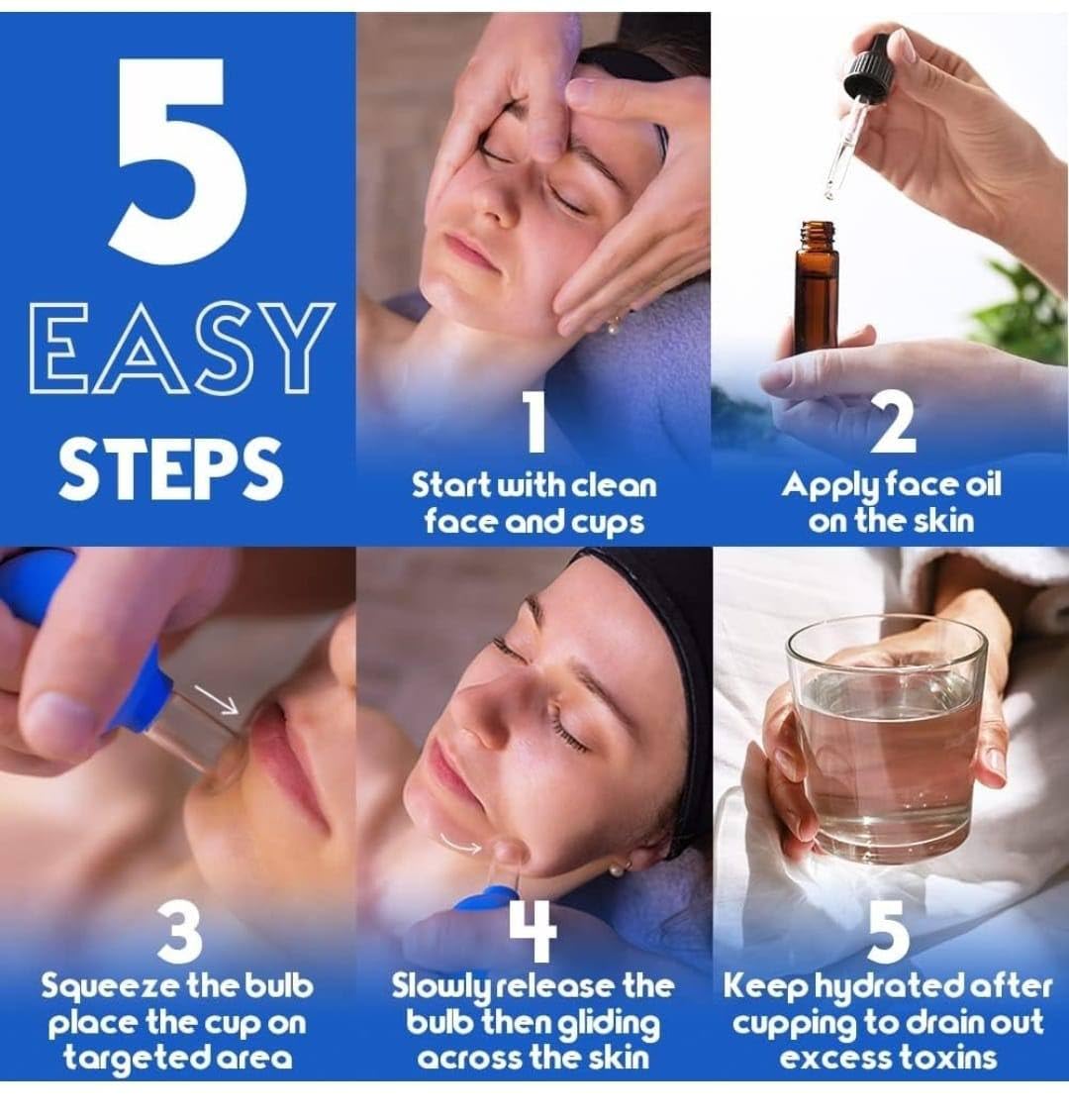 5
EASY
STEPS

1
Start with clean face and cups

2
Apply face oil on the skin

3
Squeeze the bulb place the cup on targeted area

4
Slowly release the bulb then gliding across the skin

5
Keep hydrated after cupping to drain out excess toxins