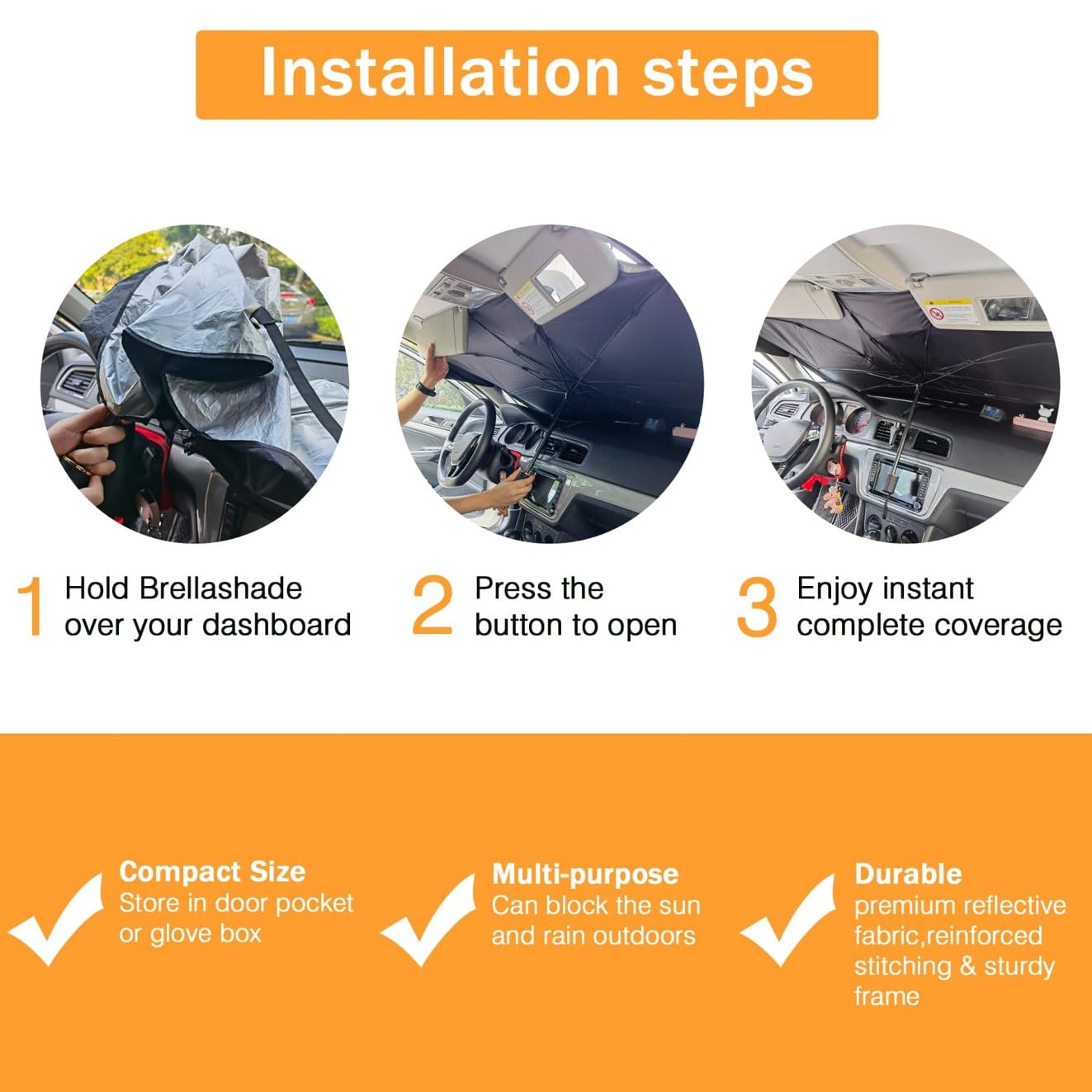 Installation steps

1 Hold Brellashade over your dashboard

2 Press the button to open

3 Enjoy instant complete coverage

Compact Size
Store in door pocket or glove box

Multi-purpose
Can block the sun and rain outdoors

Durable
premium reflective fabric,reinforced stitching & sturdy frame