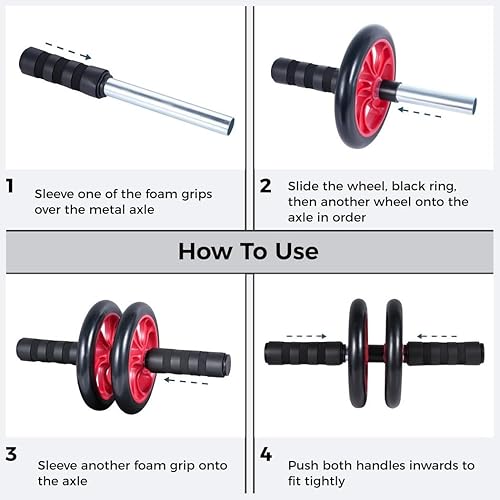 1
Sleeve one of the foam grips over the metal axle

2
Slide the wheel, black ring, then another wheel onto the axle in order

How To Use

3
Sleeve another foam grip onto the axle

4
Push both handles inwards to fit tightly