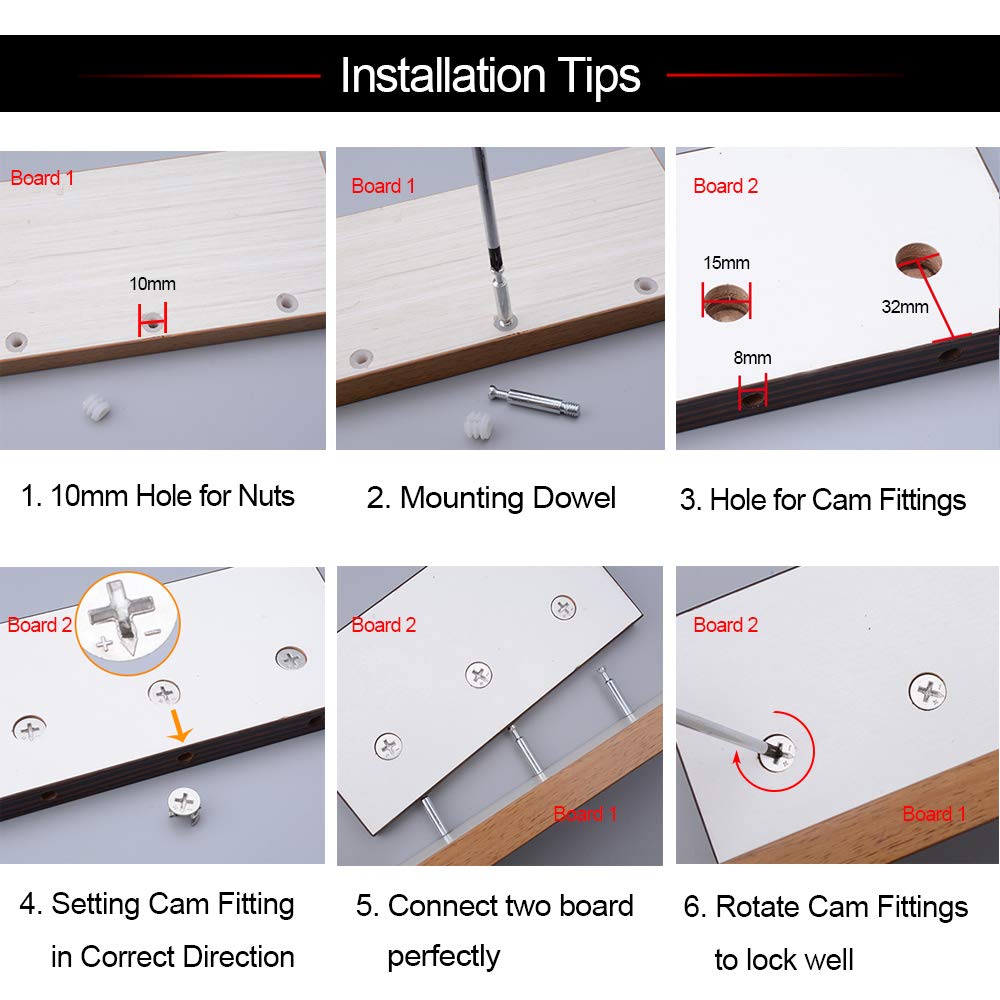 Installation Tips

Board 1

10mm

1. 10mm Hole for Nuts

Board 1

2. Mounting Dowel

Board 2

15mm

32mm

8mm

3. Hole for Cam Fittings

Board 2

4. Setting Cam Fitting in Correct Direction

Board 2

Board 1

5. Connect two board perfectly

Board 2

Board 1

6. Rotate Cam Fittings to lock well