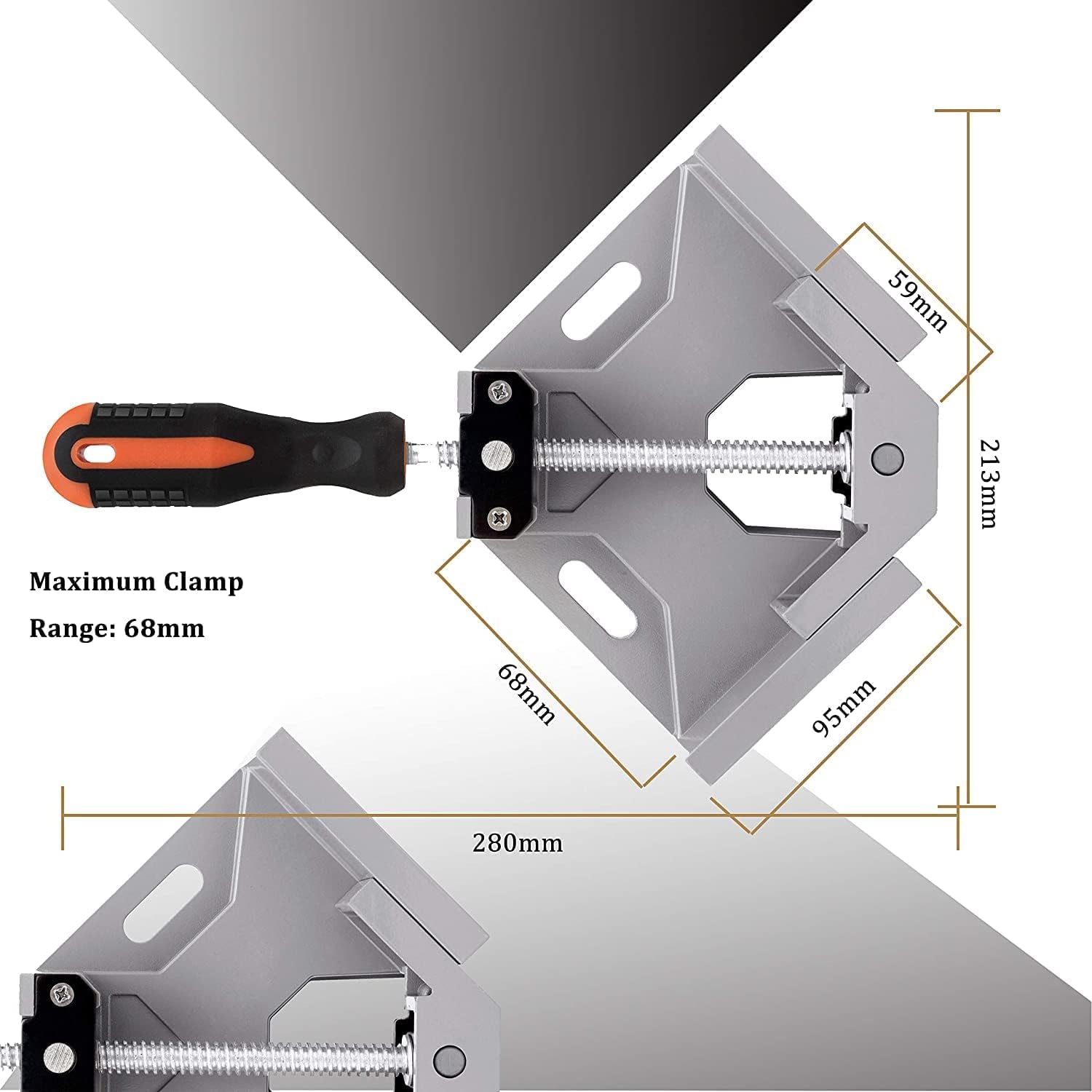 59mm

213mm

Maximum Clamp

Range: 68mm

68mm

95mm

280mm