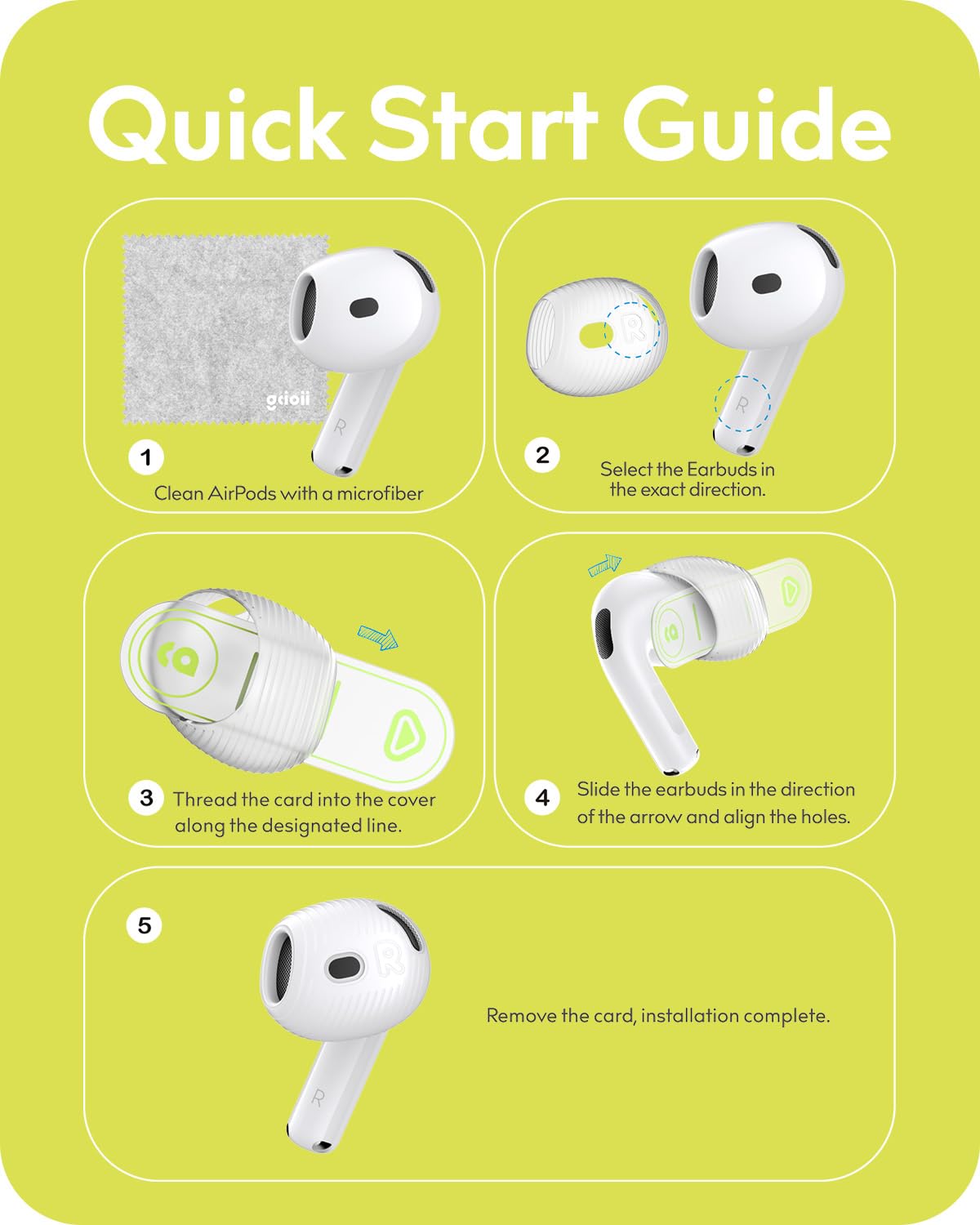 Quick Start Guide

gcioii

R

1

Clean AirPods with a microfiber

R

R

2

Select the Earbuds in the exact direction.

3 Thread the card into the cover along the designated line.

4 Slide the earbuds in the direction of the arrow and align the holes.

5

R

R

Remove the card, installation complete.