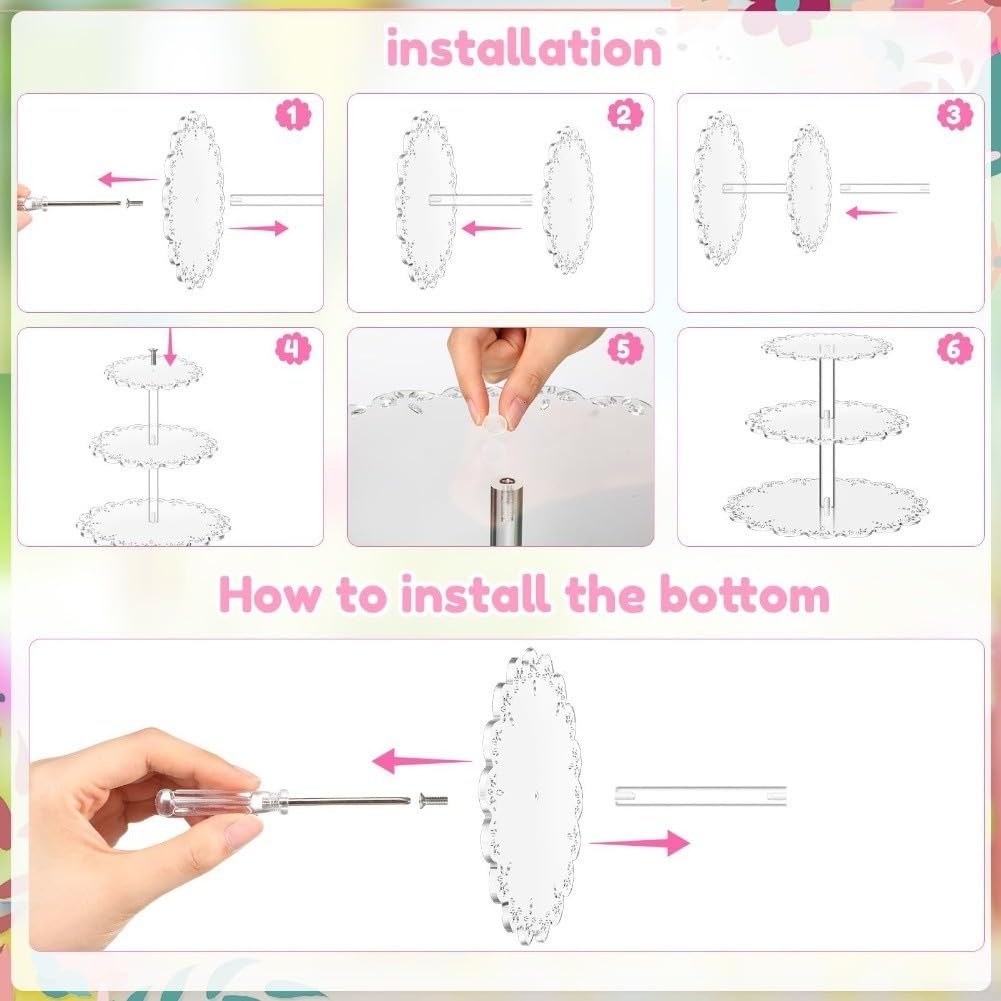 installation

1

2

3

4

5

6

How to install the bottom