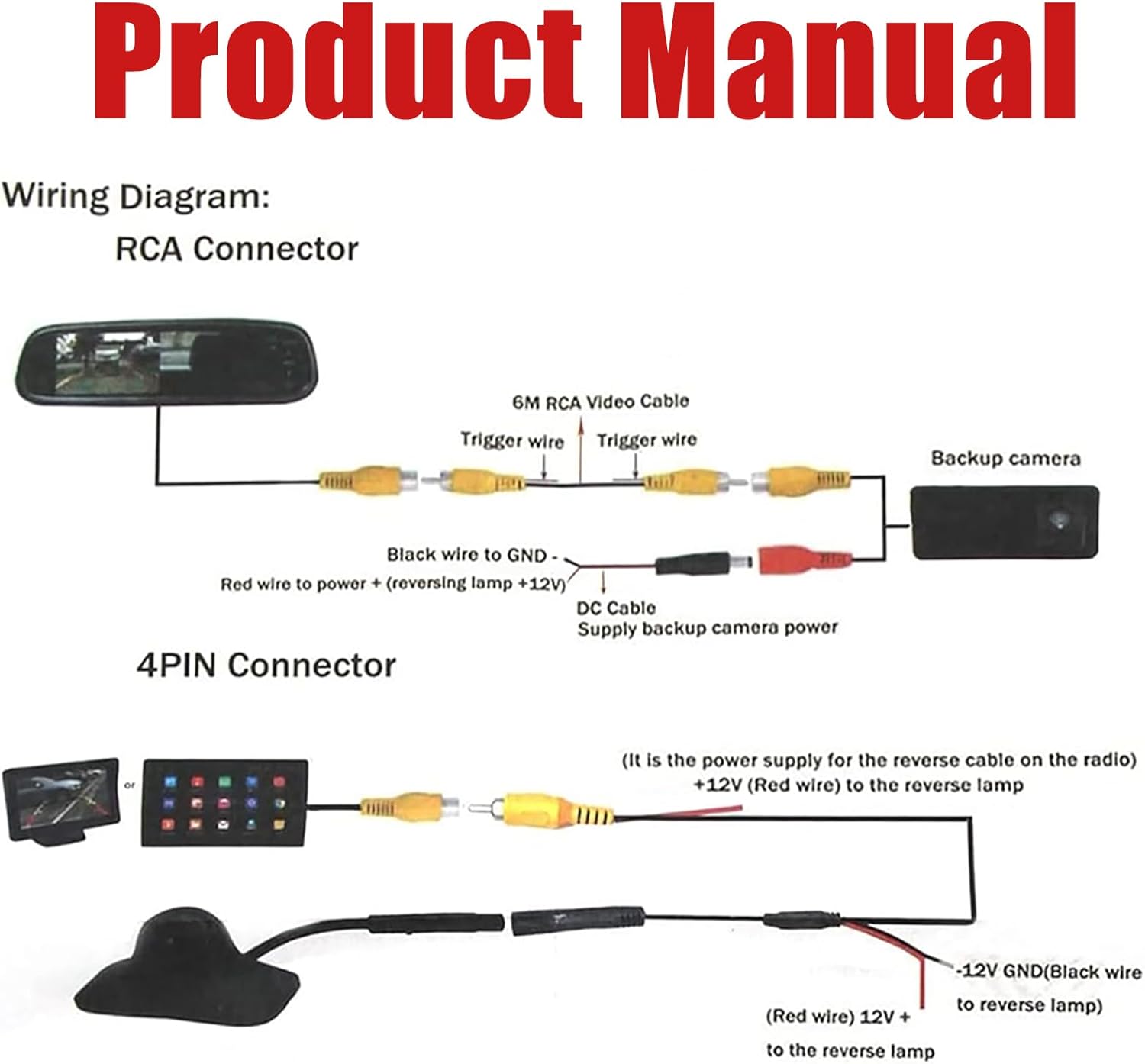 Product Manual

Wiring Diagram:

RCA Connector

6M RCA Video Cable

Trigger wire

Trigger wire

Backup camera

Black wire to GND -

Red wire to power + (reversing lamp +12V)

DC Cable
Supply backup camera power

4PIN Connector

or

(It is the power supply for the reverse cable on the radio)
+12V (Red wire) to the reverse lamp

-12V GND(Black wire to reverse lamp)

(Red wire) 12V +
to the reverse lamp