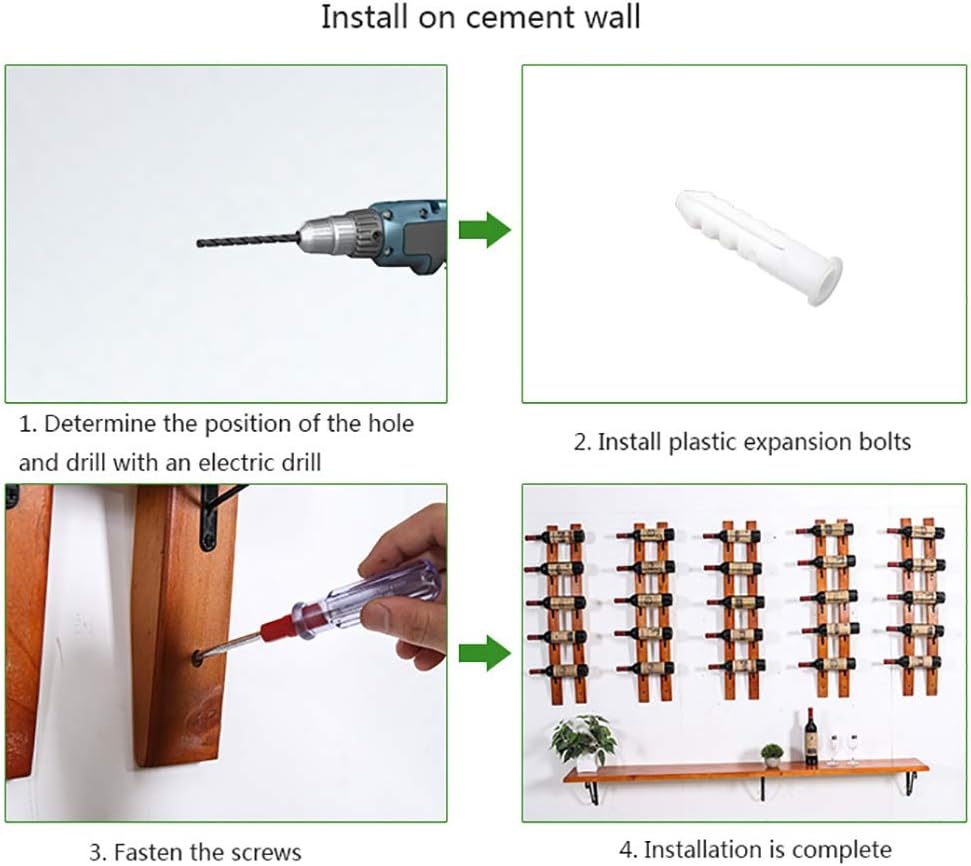 Install on cement wall

1. Determine the position of the hole and drill with an electric drill

2. Install plastic expansion bolts

3. Fasten the screws

4. Installation is complete